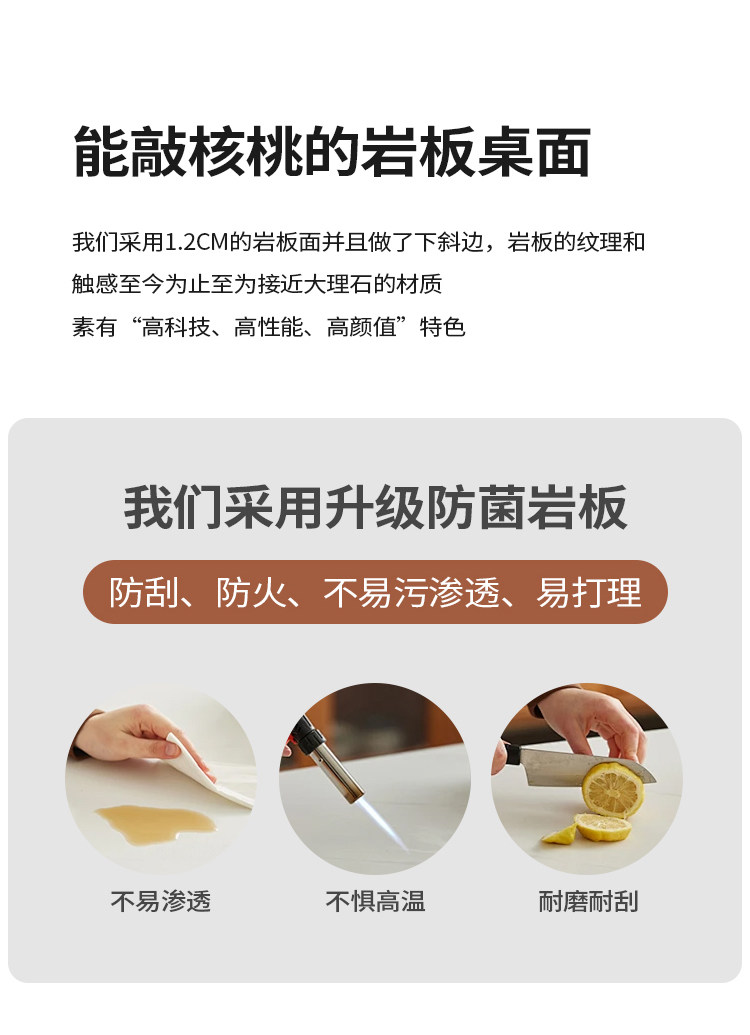 能敲核桃的岩板桌面

我们采用1.2CM的岩板面并且做了下斜边，岩板的纹理和触感至今为止至为接近大理石的材质
素有“高科技、高性能、高颜值”特色

我们采用升级防菌岩板

防刮、防火、不易污渗透、易打理

不易渗透

不惧高温

耐磨耐刮