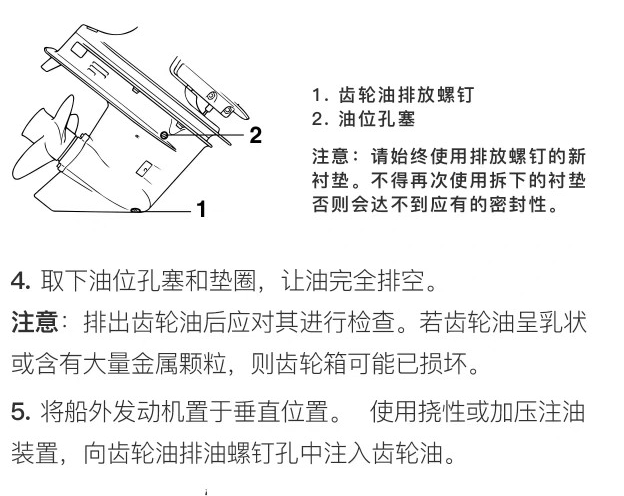 2

1

1. 齿轮油排放螺钉
2. 油位孔塞

注意：请始终使用排放螺钉的新衬垫。不得再次使用拆下的衬垫否则会达不到应有的密封性。

4. 取下油位孔塞和垫圈，让油完全排空。

注意：排出齿轮油后应对其进行检查。若齿轮油呈乳状或含有大量金属颗粒，则齿轮箱可能已损坏。

5. 将船外发动机置于垂直位置。 使用挠性或加压注油装置，向齿轮油排油螺钉孔中注入齿轮油。