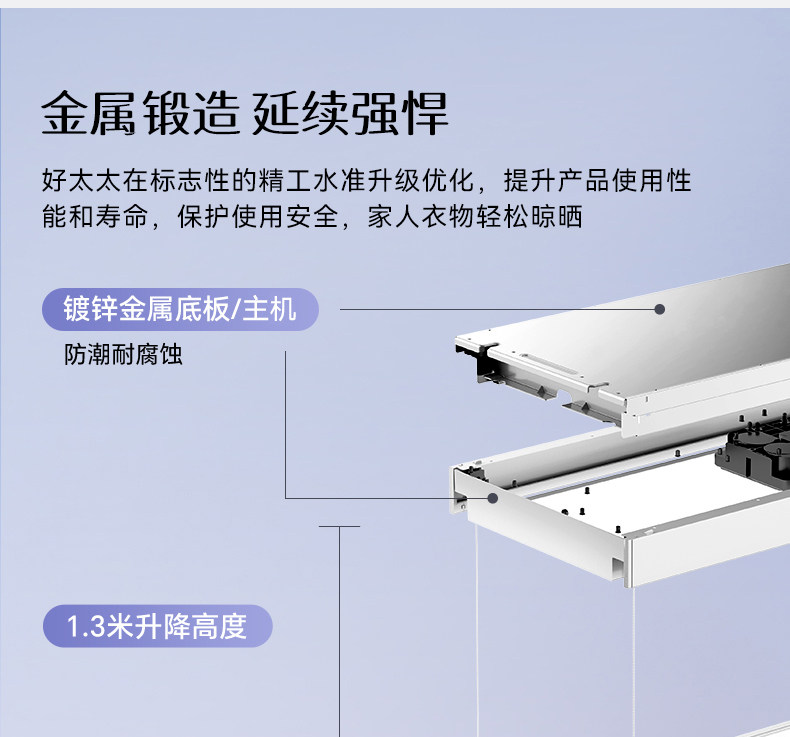 金属锻造 延续强悍

好太太在标志性的精工水准升级优化，提升产品使用性能和寿命，保护使用安全，家人衣物轻松晾晒

镀锌金属底板/主机

防潮耐腐蚀

1.3米升降高度