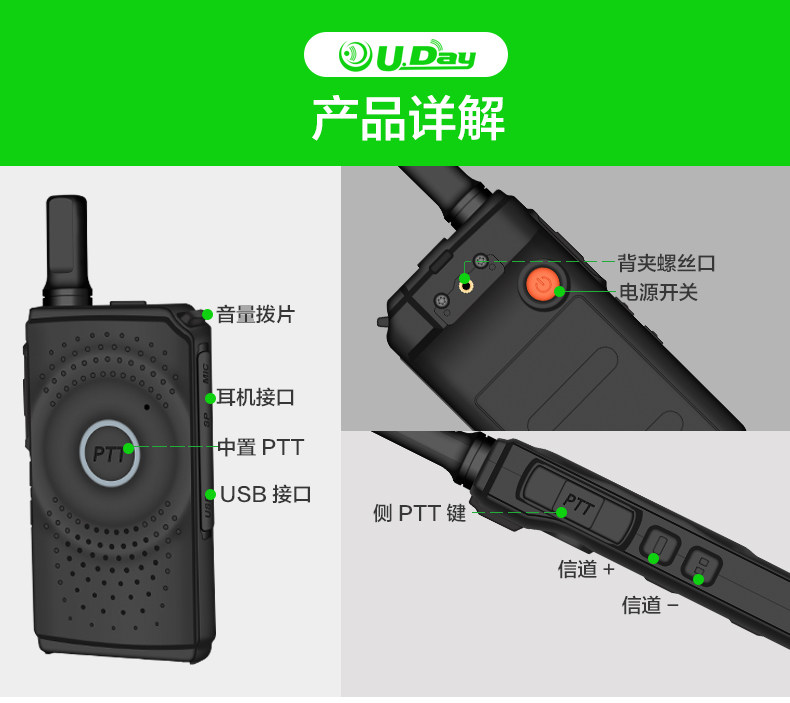 U.Day
产品详解

音量拨片
MIC
耳机接口
SP
PTT
中置 PTT
USB 接口

背夹螺丝口
电源开关

PTT
侧 PTT 键
信道 +
信道 −