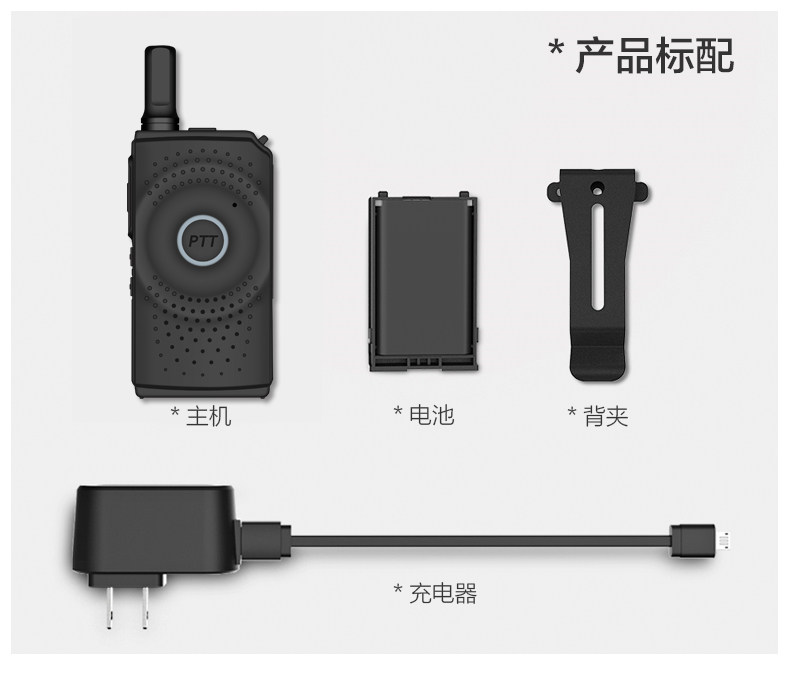 * 产品标配

PTT

* 主机

* 电池

* 背夹

* 充电器