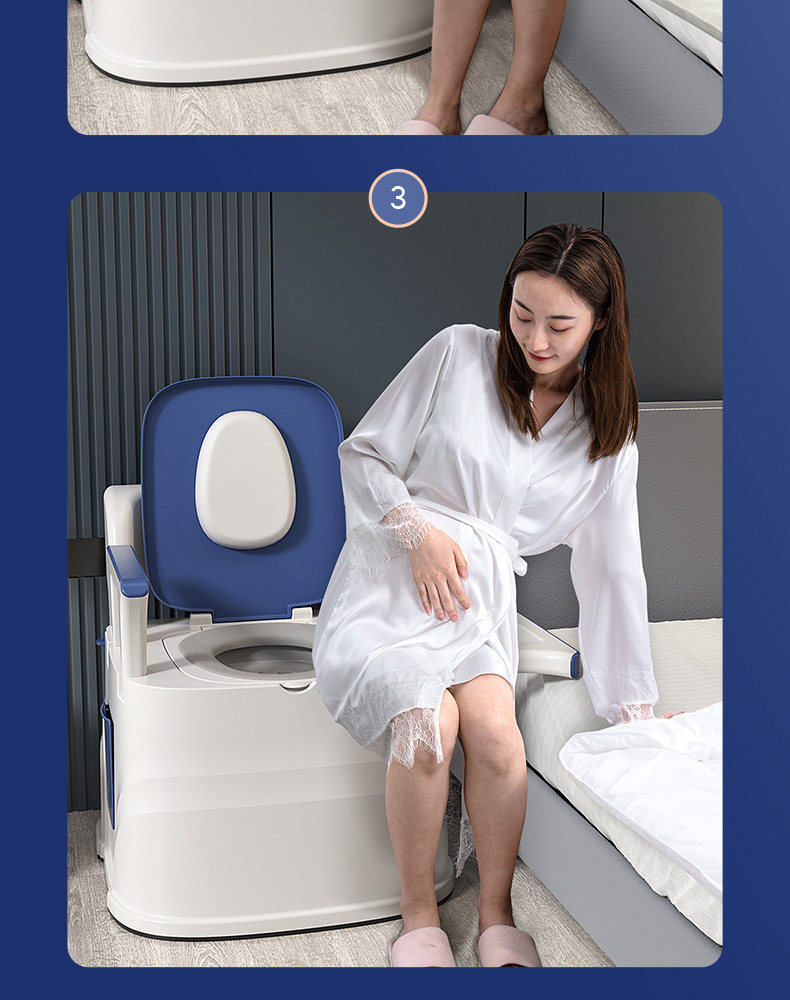 3