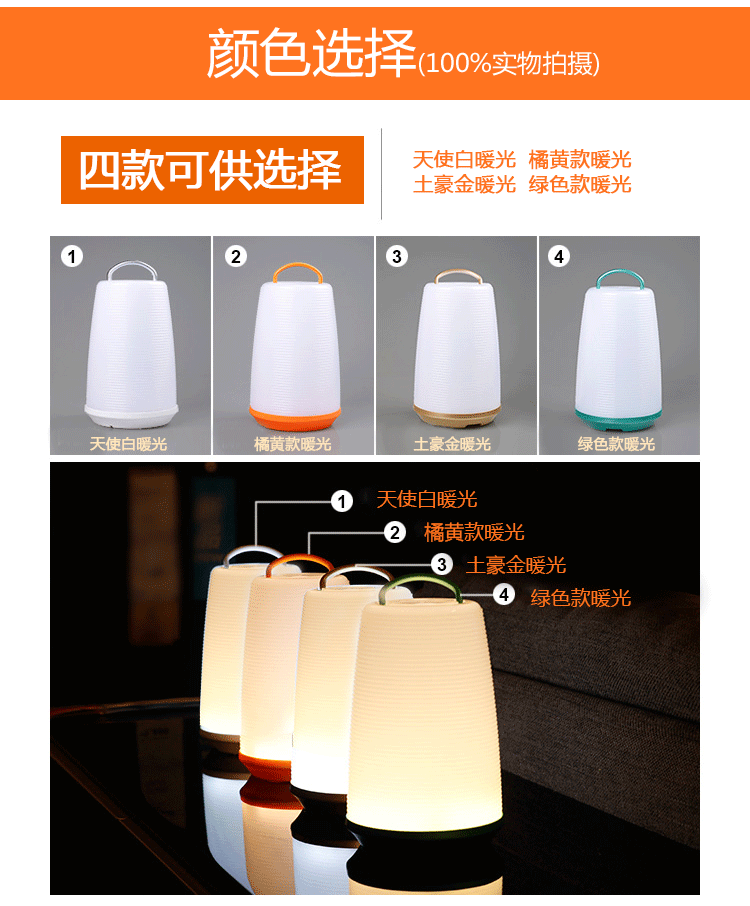 颜色选择(100%实物拍摄)

四款可供选择

天使白暖光 橘黄款暖光
土豪金暖光 绿色款暖光

1
天使白暖光

2
橘黄款暖光

3
土豪金暖光

4
绿色款暖光

1 天使白暖光
2 橘黄款暖光
3 土豪金暖光
4 绿色款暖光