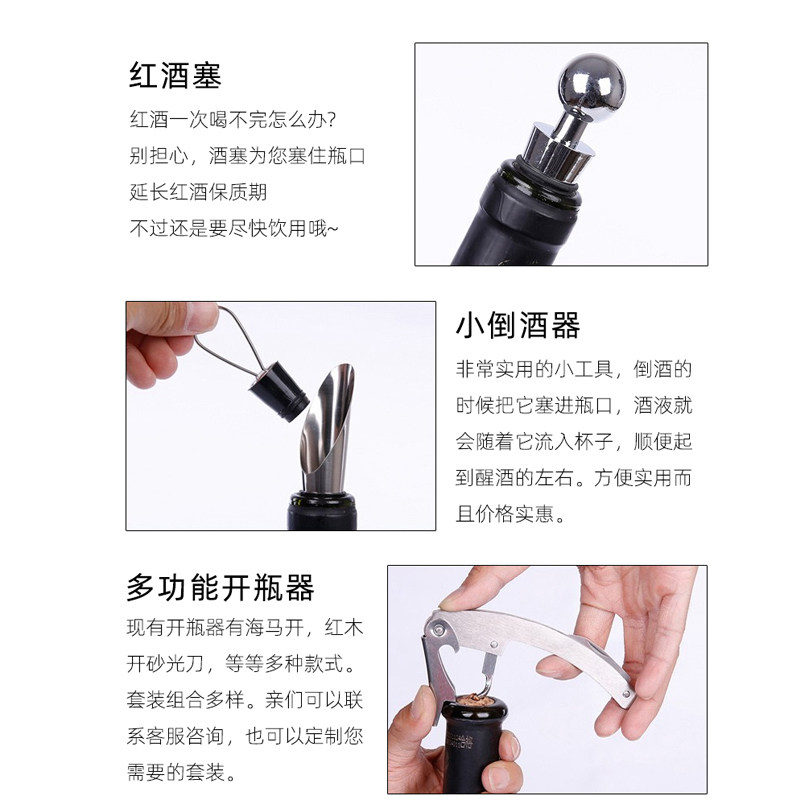 红酒塞

红酒一次喝不完怎么办?
别担心，酒塞为您塞住瓶口
延长红酒保质期
不过还是要尽快饮用哦~

小倒酒器

非常实用的小工具，倒酒的时候把它塞进瓶口，酒液就会随着它流入杯子，顺便起到醒酒的左右。方便实用而且价格实惠。

多功能开瓶器

现有开瓶器有海马开，红木开砂光刀，等等多种款式。套装组合多样。亲们可以联系客服咨询，也可以定制您需要的套装。