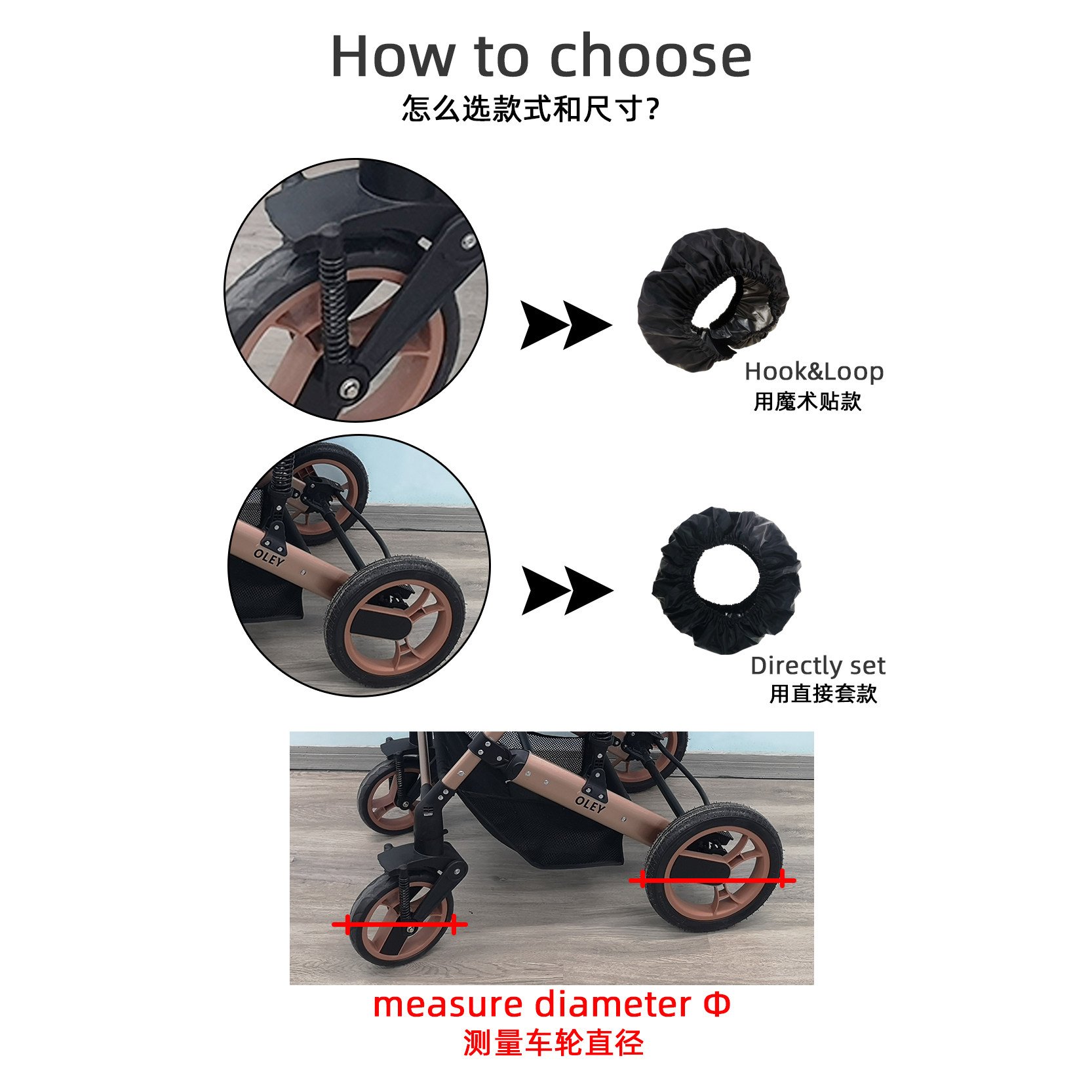 How to choose
怎么选款式和尺寸?

Hook&Loop
用魔术贴款

OLEY

Directly set
用直接套款

OLEY

measure diameter Φ
测量车轮直径