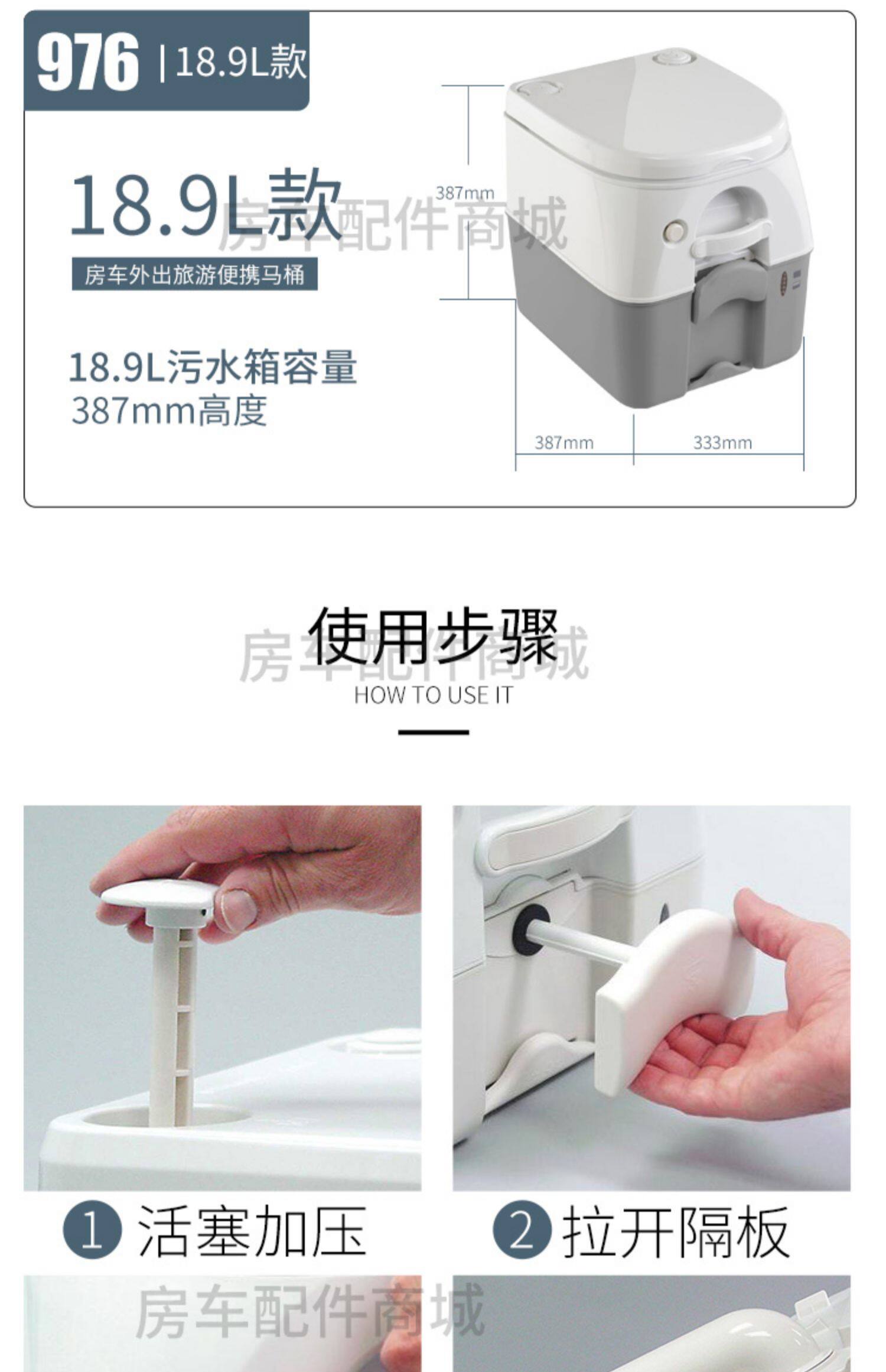 976 | 18.9L款

18.9L款

房车配件商城

房车外出旅游便携马桶

18.9L污水箱容量
387mm高度

387mm

387mm

333mm

使用步骤

房车配件商城

HOW TO USE IT

1 活塞加压

2 拉开隔板

房车配件商城