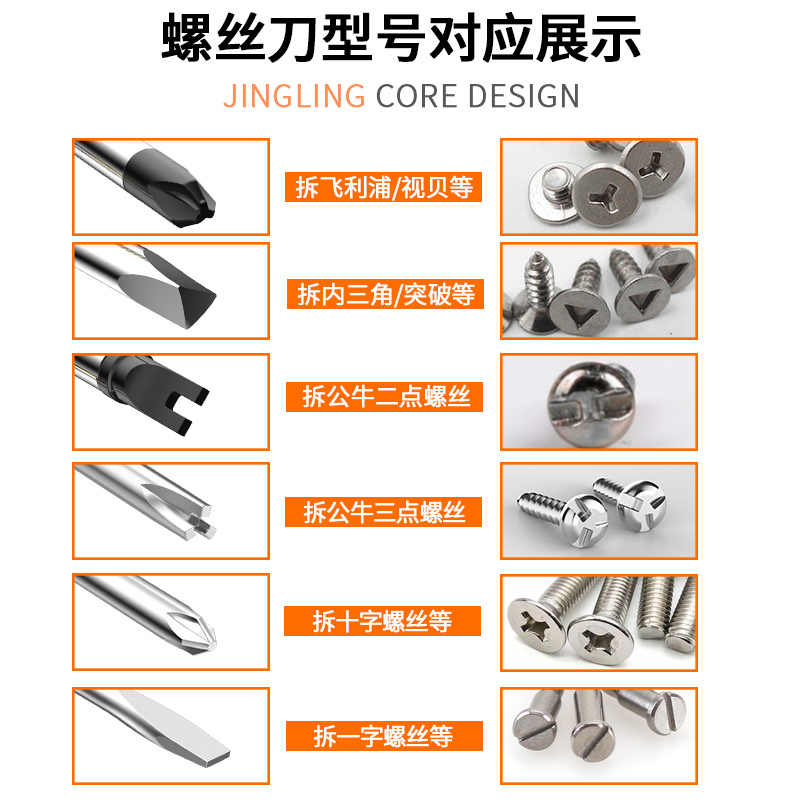 螺丝刀型号对应展示

JINGLING CORE DESIGN

拆飞利浦/视贝等

拆内三角/突破等

拆公牛二点螺丝

拆公牛三点螺丝

拆十字螺丝等

拆一字螺丝等