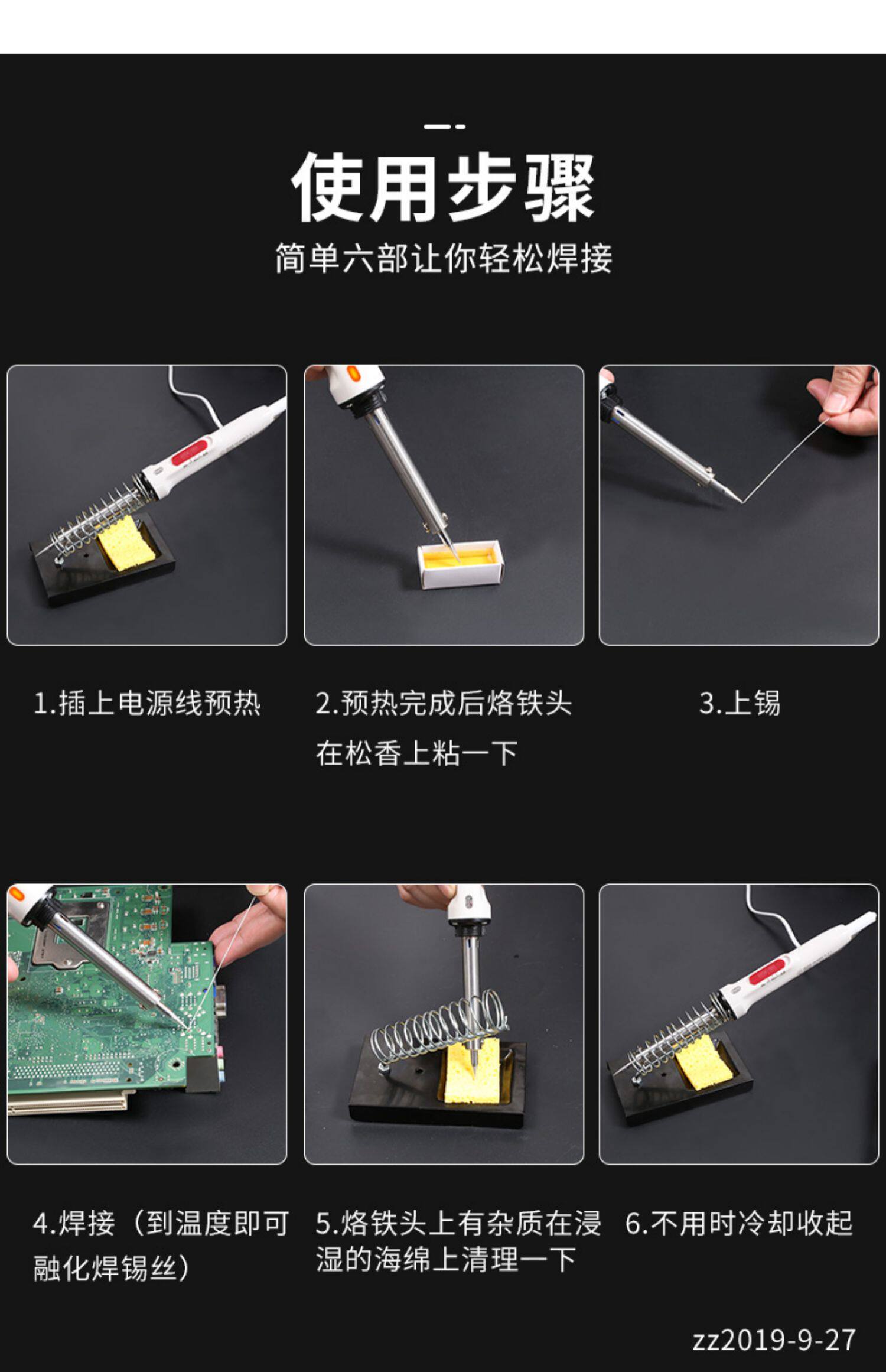 使用步骤

简单六部让你轻松焊接

1.插上电源线预热

2.预热完成后烙铁头在松香上粘一下

3.上锡

4.焊接（到温度即可融化焊锡丝）

5.烙铁头上有杂质在浸湿的海绵上清理一下

6.不用时冷却收起

zz2019-9-27