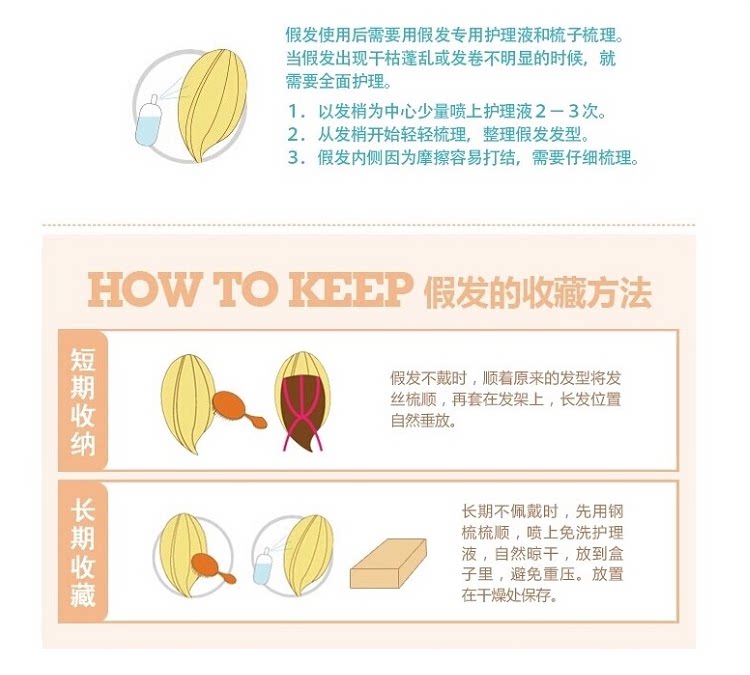 假发使用后需要用假发专用护理液和梳子梳理。当假发出现干枯蓬乱或发卷不明显的时候，就需要全面护理。

1. 以发梢为中心少量喷上护理液2－3次。
2. 从发梢开始轻轻梳理，整理假发发型。
3. 假发内侧因为摩擦容易打结，需要仔细梳理。

HOW TO KEEP 假发的收藏方法

短期收纳

假发不戴时，顺着原来的发型将发丝梳顺，再套在发架上，长发位置自然垂放。

长期收藏

长期不佩戴时，先用钢梳梳顺，喷上免洗护理液，自然晾干，放到盒子里，避免重压。放置在干燥处保存。