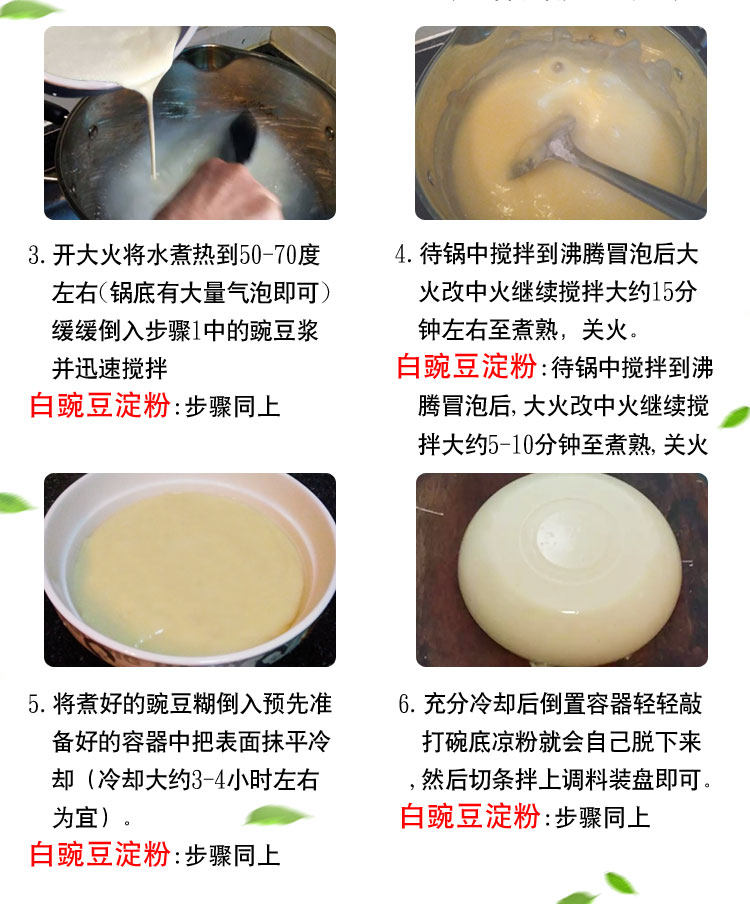 3. 开大火将水煮热到50-70度左右（锅底有大量气泡即可）缓缓倒入步骤1中的豌豆浆并迅速搅拌

白豌豆淀粉：步骤同上

4. 待锅中搅拌到沸腾冒泡后大火改中火继续搅拌大约15分钟左右至煮熟，关火。

白豌豆淀粉：待锅中搅拌到沸腾冒泡后，大火改中火继续搅拌大约5-10分钟至煮熟，关火

5. 将煮好的豌豆糊倒入预先准备好的容器中把表面抹平冷却（冷却大约3-4小时左右为宜）。

白豌豆淀粉：步骤同上

6. 充分冷却后倒置容器轻轻敲打碗底凉粉就会自己脱下来，然后切条拌上调料装盘即可。

白豌豆淀粉：步骤同上