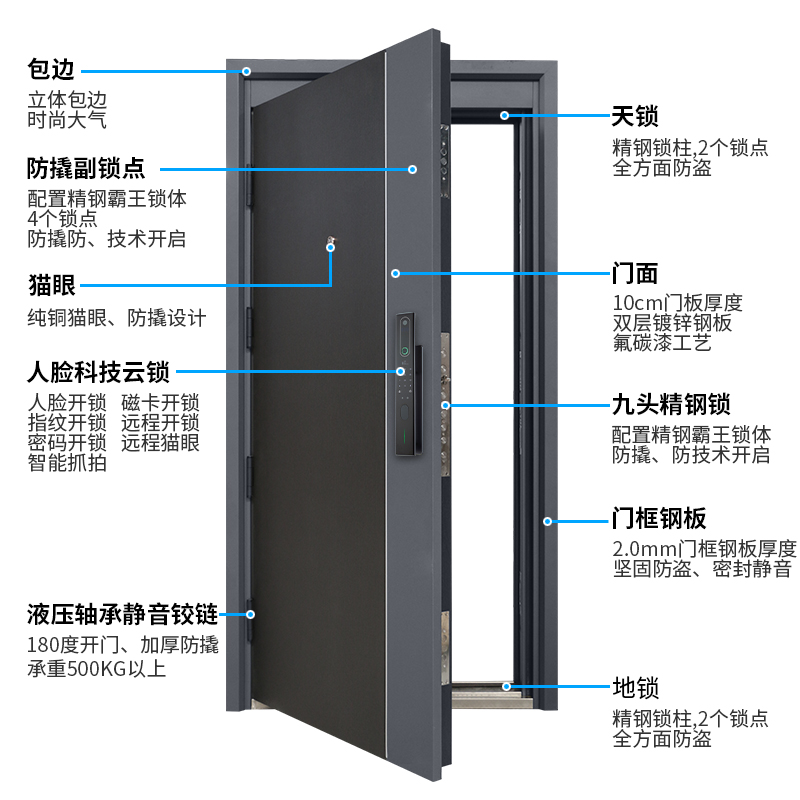 包边
立体包边
时尚大气

防撬副锁点
配置精钢霸王锁体
4个锁点
防撬防、技术开启

猫眼
纯铜猫眼、防撬设计

人脸科技云锁
人脸开锁 磁卡开锁
指纹开锁 远程开锁
密码开锁 远程猫眼
智能抓拍

液压轴承静音铰链
180度开门、加厚防撬
承重500KG以上

天锁
精钢锁柱,2个锁点
全方面防盗

门面
10cm门板厚度
双层镀锌钢板
氟碳漆工艺

九头精钢锁
配置精钢霸王锁体
防撬、防技术开启

门框钢板
2.0mm门框钢板厚度
坚固防盗、密封静音

地锁
精钢锁柱,2个锁点
全方面防盗