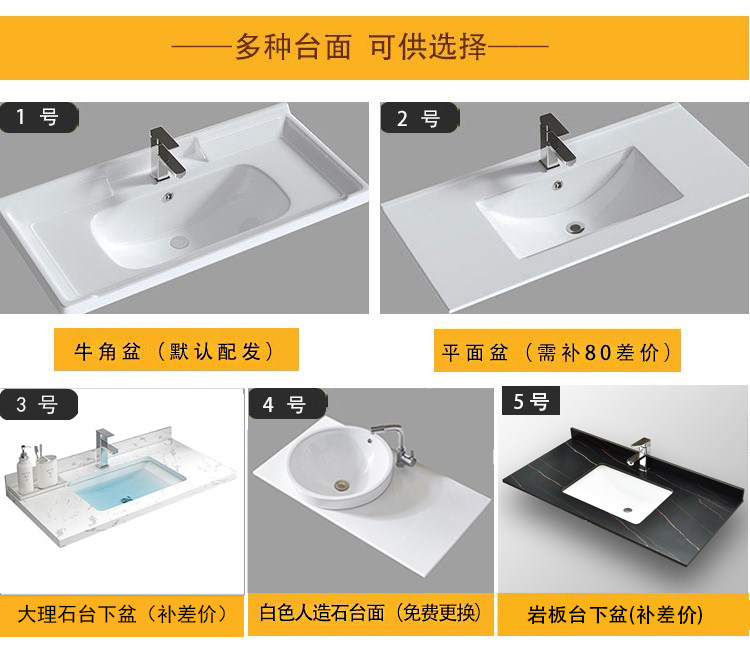 ——多种台面 可供选择——

1 号

2 号

牛角盆（默认配发）

平面盆（需补80差价）

3 号

4 号

5号

大理石台下盆（补差价）

白色人造石台面（免费更换）

岩板台下盆(补差价)