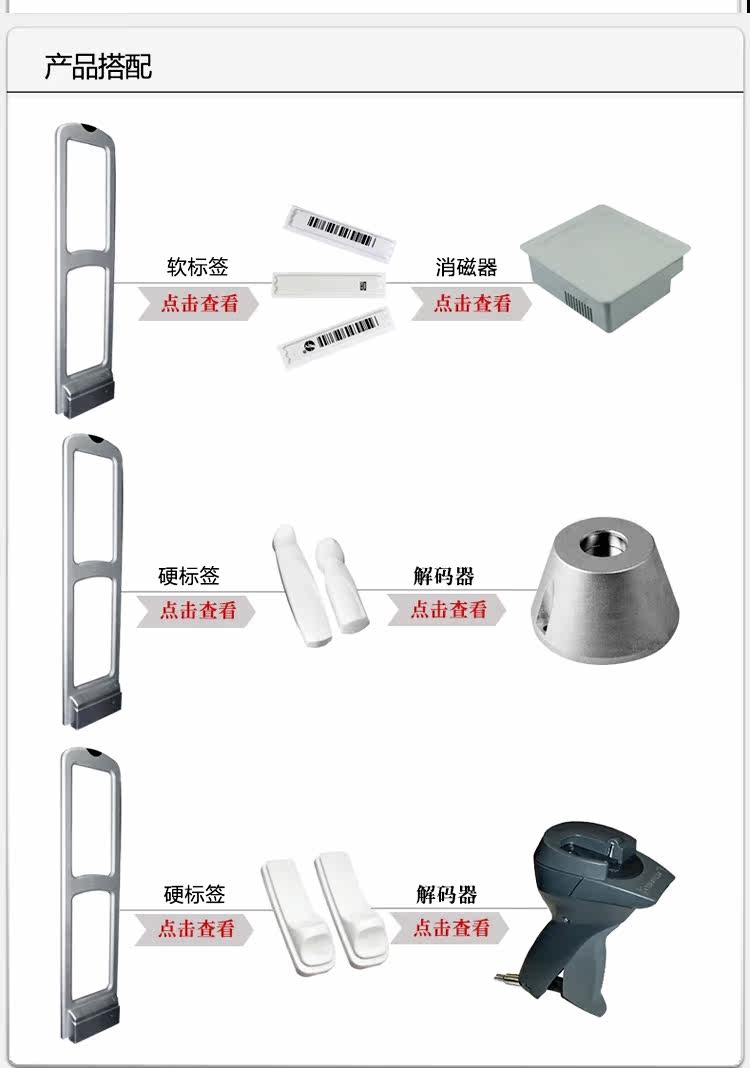 产品搭配

软标签
点击查看

消磁器
点击查看

硬标签
点击查看

解码器
点击查看

硬标签
点击查看

解码器
点击查看