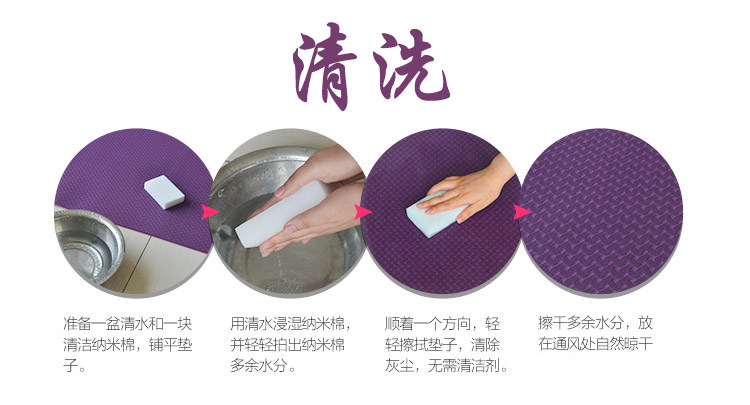 清洗

准备一盆清水和一块清洁纳米棉，铺平垫子。

用清水浸湿纳米棉，并轻轻拍出纳米棉多余水分。

顺着一个方向，轻轻擦拭垫子，清除灰尘，无需清洁剂。

擦干多余水分，放在通风处自然晾干