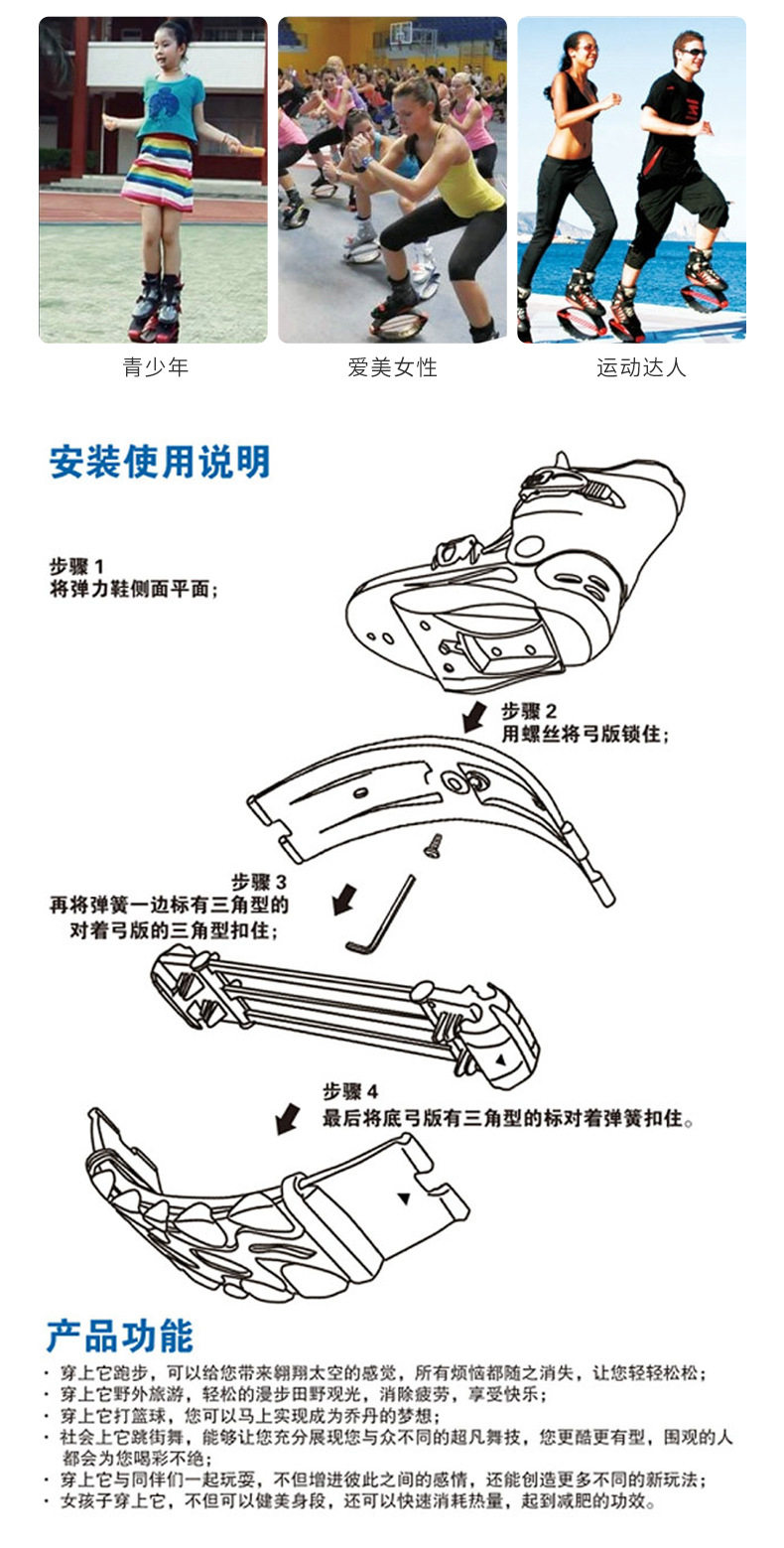 青少年

爱美女性

运动达人

安装使用说明

步骤 1
将弹力鞋侧面平面；

步骤 2
用螺丝将弓版锁住；

步骤 3
再将弹簧一边标有三角型的对着弓版的三角型扣住；

步骤 4
最后将底弓版有三角型的标对着弹簧扣住。

产品功能

· 穿上它跑步，可以给您带来翱翔太空的感觉，所有烦恼都随之消失，让您轻轻松松；
· 穿上它野外旅游，轻松的漫步田野观光，消除疲劳，享受快乐；
· 穿上它打篮球，您可以马上实现成为乔丹的梦想；
· 社会上它跳街舞，能够让您充分展现您与众不同的超凡舞技，您更酷更有型，围观的人都会为您喝彩不绝；
· 穿上它与同伴们一起玩耍，不但增进彼此之间的感情，还能创造更多不同的新玩法；
· 女孩子穿上它，不但可以健美身段，还可以快速消耗热量，起到减肥的功效。