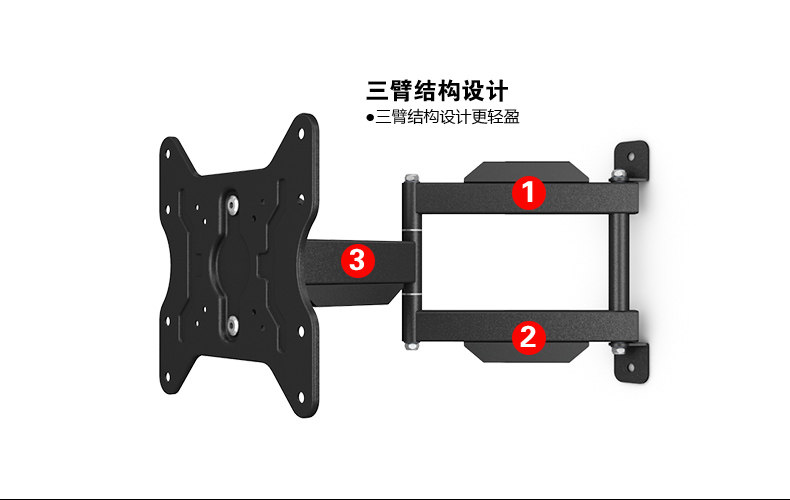 三臂结构设计

●三臂结构设计更轻盈

1

3

2