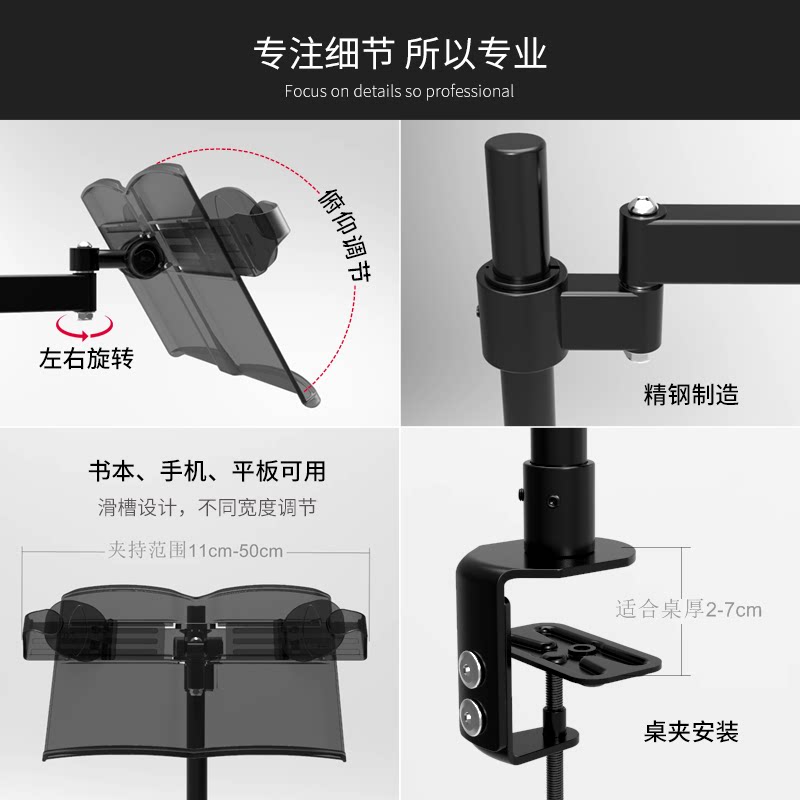 专注细节 所以专业
Focus on details so professional

俯仰调节

左右旋转

精钢制造

书本、手机、平板可用
滑槽设计，不同宽度调节

夹持范围11cm-50cm

适合桌厚2-7cm

桌夹安装