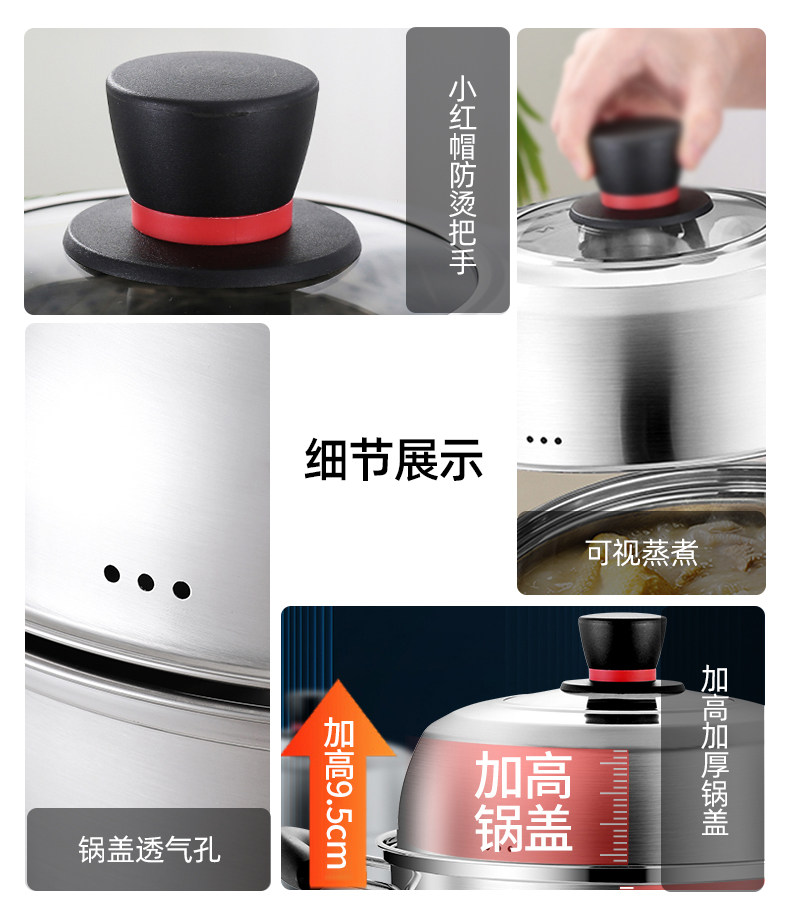 小红帽防烫把手

细节展示

可视蒸煮

锅盖透气孔

加高9.5cm

加高锅盖

加高加厚锅盖