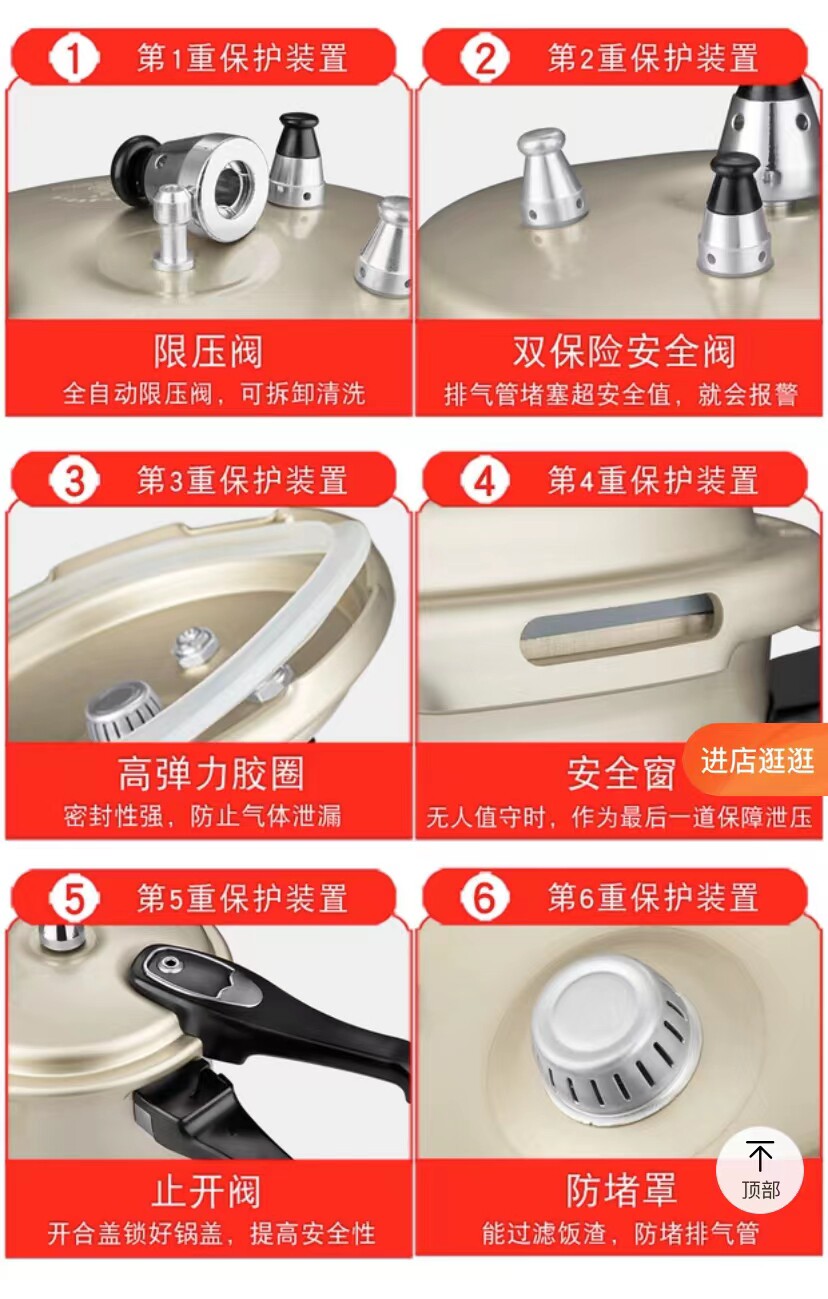 1 第1重保护装置

限压阀
全自动限压阀，可拆卸清洗

2 第2重保护装置

双保险安全阀
排气管堵塞超安全值，就会报警

3 第3重保护装置

高弹力胶圈
密封性强，防止气体泄漏

4 第4重保护装置

安全窗
无人值守时，作为最后一道保障泄压

进店逛逛

5 第5重保护装置

止开阀
开合盖锁好锅盖，提高安全性

6 第6重保护装置

防堵罩
能过滤饭渣，防堵排气管

顶部