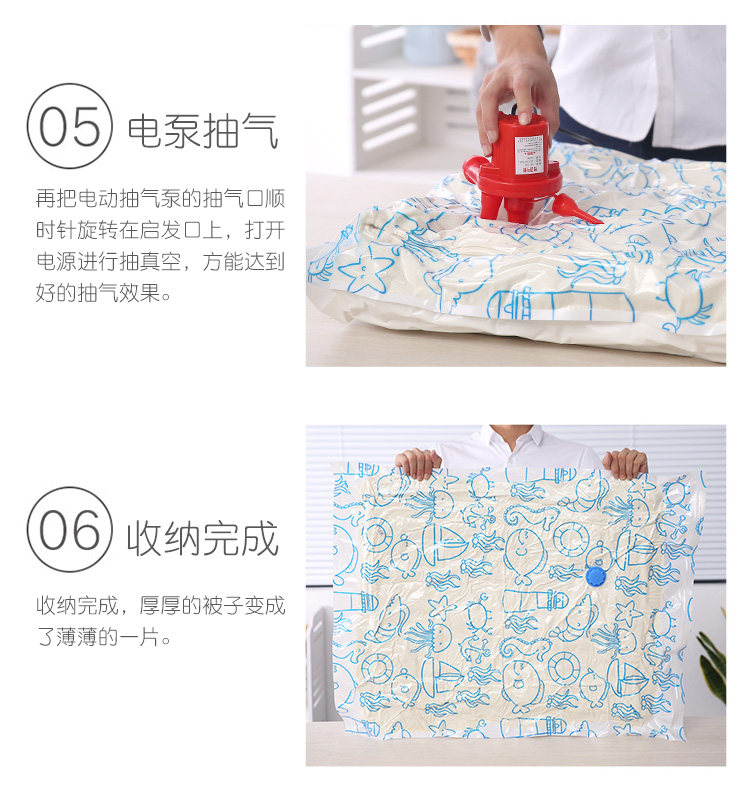 05 电泵抽气

再把电动抽气泵的抽气口顺时针旋转在启发口上，打开电源进行抽真空，方能达到好的抽气效果。

06 收纳完成

收纳完成，厚厚的被子变成了薄薄的一片。