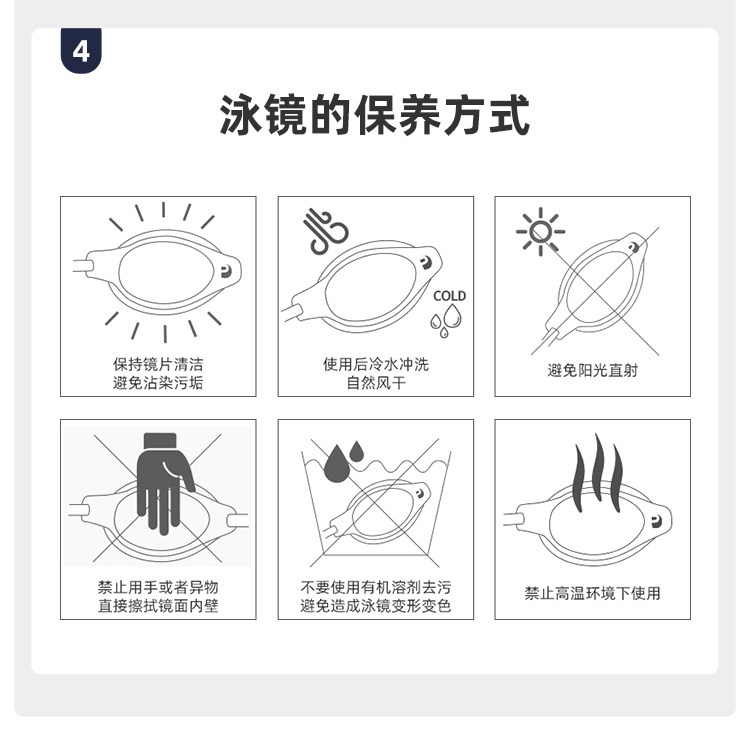 4

泳镜的保养方式

保持镜片清洁
避免沾染污垢

COLD

使用后冷水冲洗
自然风干

避免阳光直射

禁止用手或者异物
直接擦拭镜面内壁

不要使用有机溶剂去污
避免造成泳镜变形变色

禁止高温环境下使用