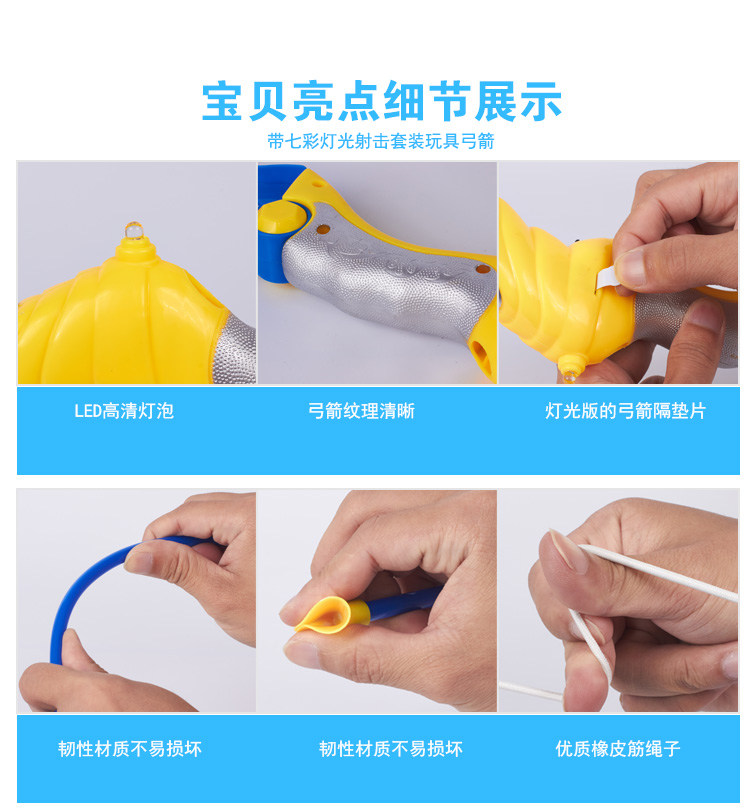 宝贝亮点细节展示

带七彩灯光射击套装玩具弓箭

LED高清灯泡

弓箭纹理清晰

灯光版的弓箭隔垫片

韧性材质不易损坏

韧性材质不易损坏

优质橡皮筋绳子