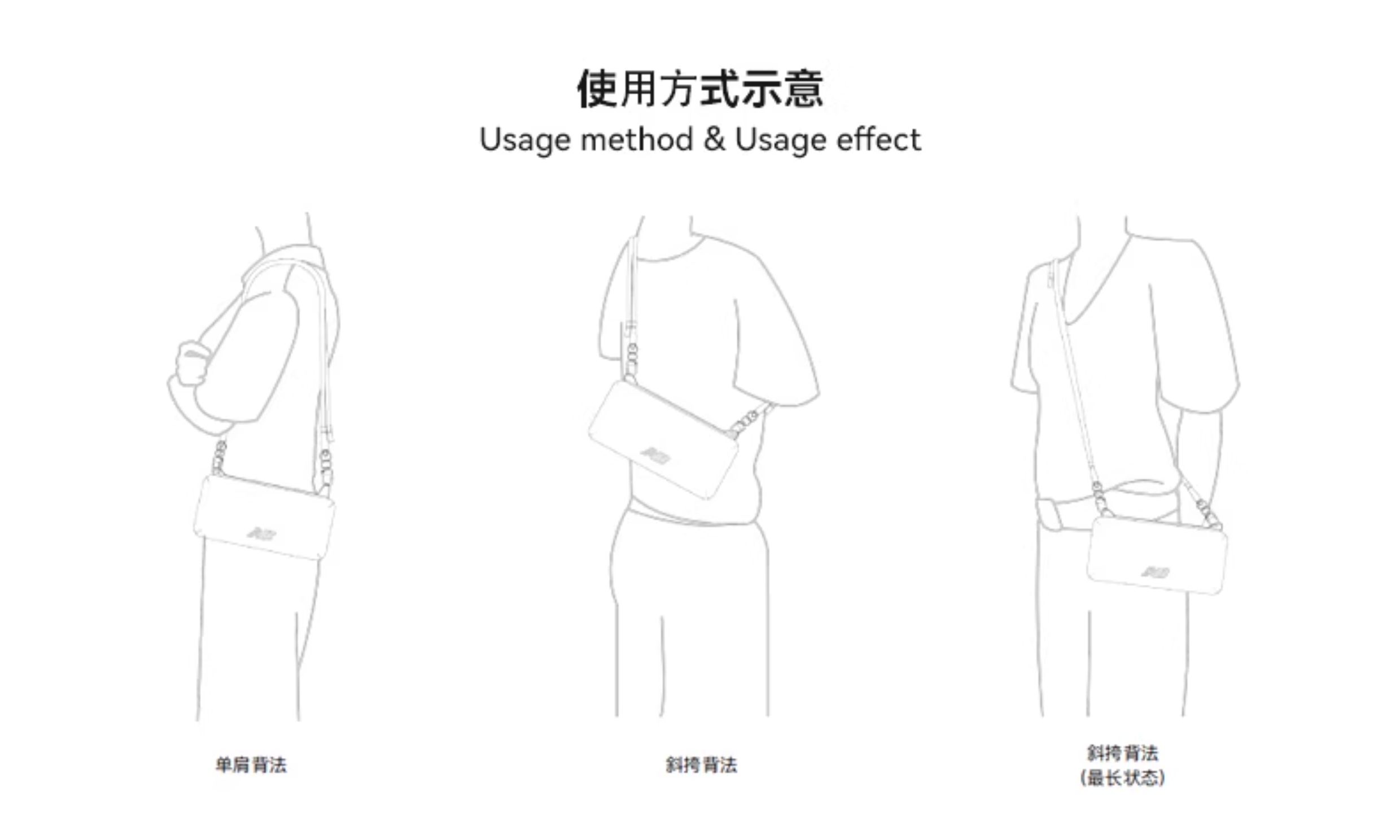 使用方式示意
Usage method & Usage effect

单肩背法

斜挎背法

斜挎背法
(最长状态)