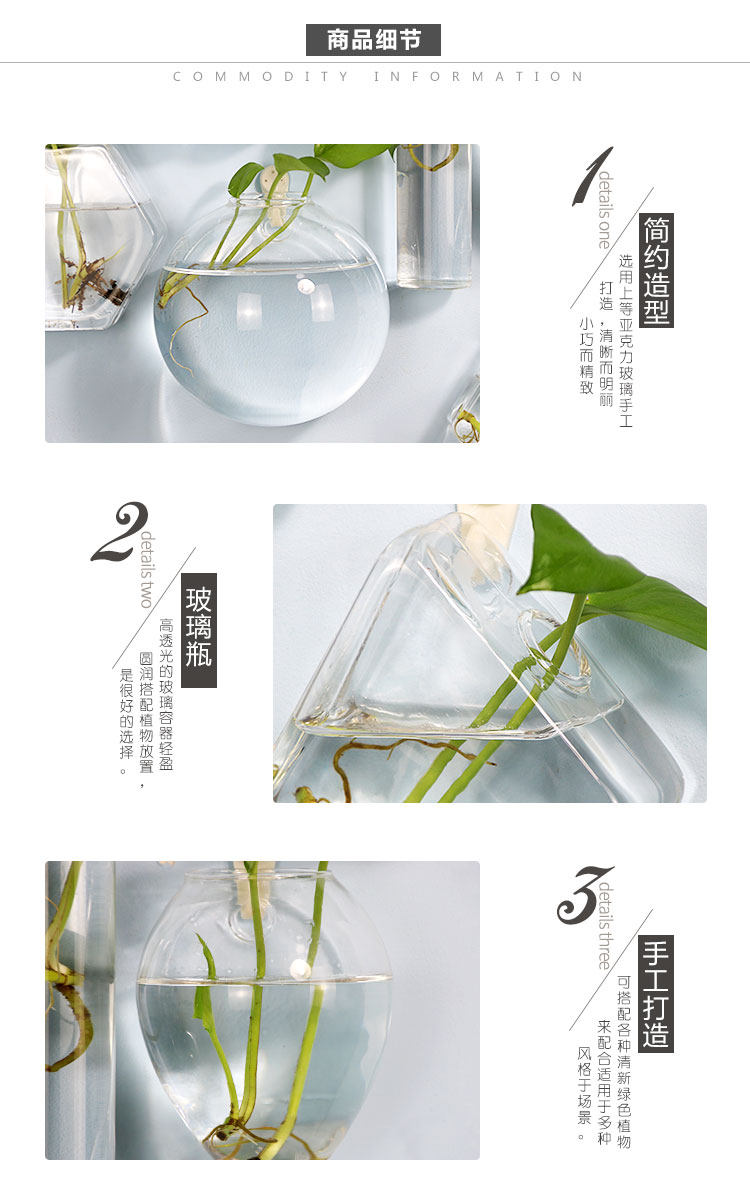 商品细节

COMMODITY INFORMATION

1 details one

简约造型

选用上等亚克力玻璃手工打造，清晰而明丽小巧而精致

2 details two

玻璃瓶

高透光的玻璃容器轻盈圆润搭配植物放置，是很好的选择。

3 details three

手工打造

可搭配各种清新绿色植物来配合适用于多种风格于场景。