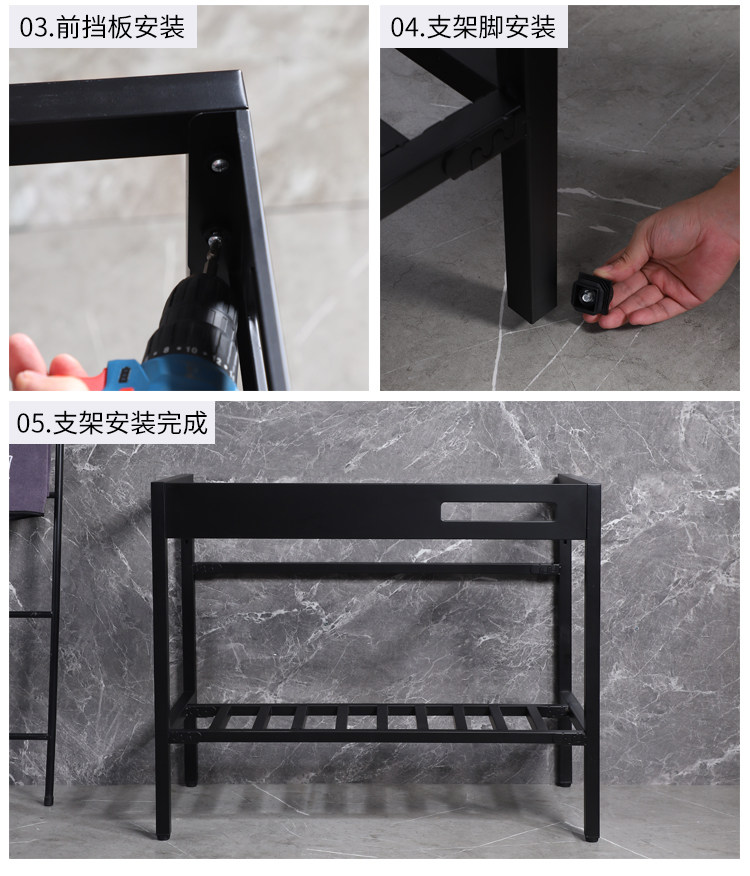 03.前挡板安装

04.支架脚安装

05.支架安装完成