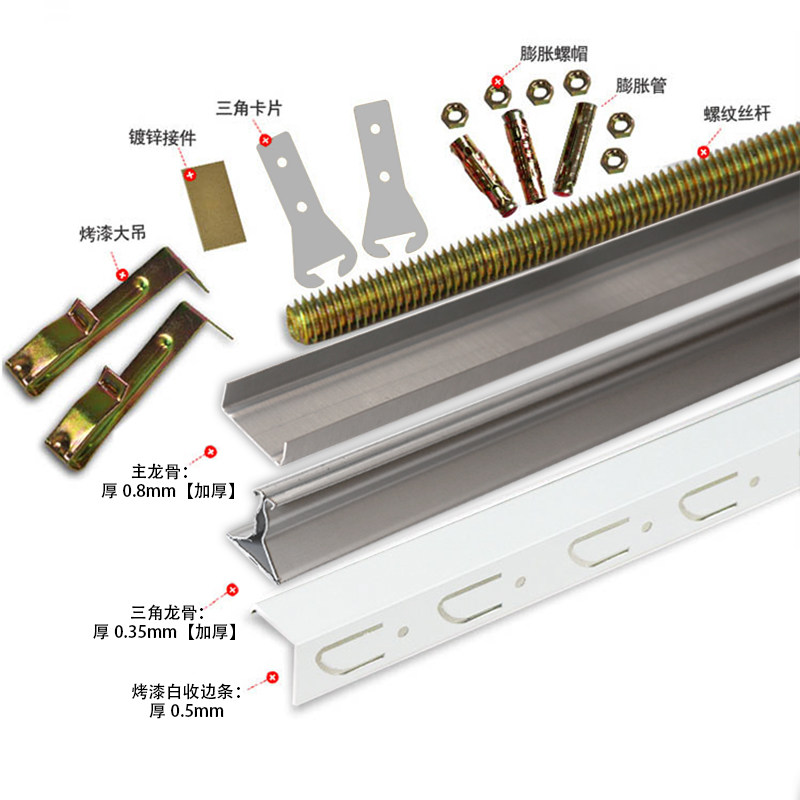 膨胀螺帽

膨胀管

三角卡片

螺纹丝杆

镀锌接件

烤漆大吊

主龙骨：
厚 0.8mm【加厚】

三角龙骨：
厚 0.35mm【加厚】

烤漆白收边条：
厚 0.5mm