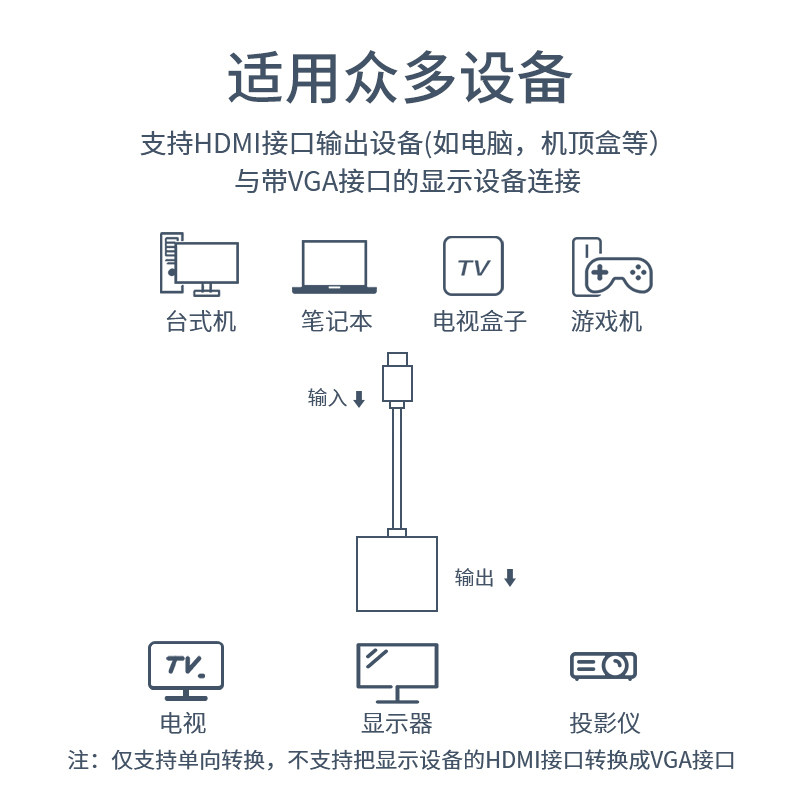 适用众多设备

支持HDMI接口输出设备(如电脑，机顶盒等)
与带VGA接口的显示设备连接

TV

台式机 笔记本 电视盒子 游戏机

输入

输出

TV

电视 显示器 投影仪

注：仅支持单向转换，不支持把显示设备的HDMI接口转换成VGA接口