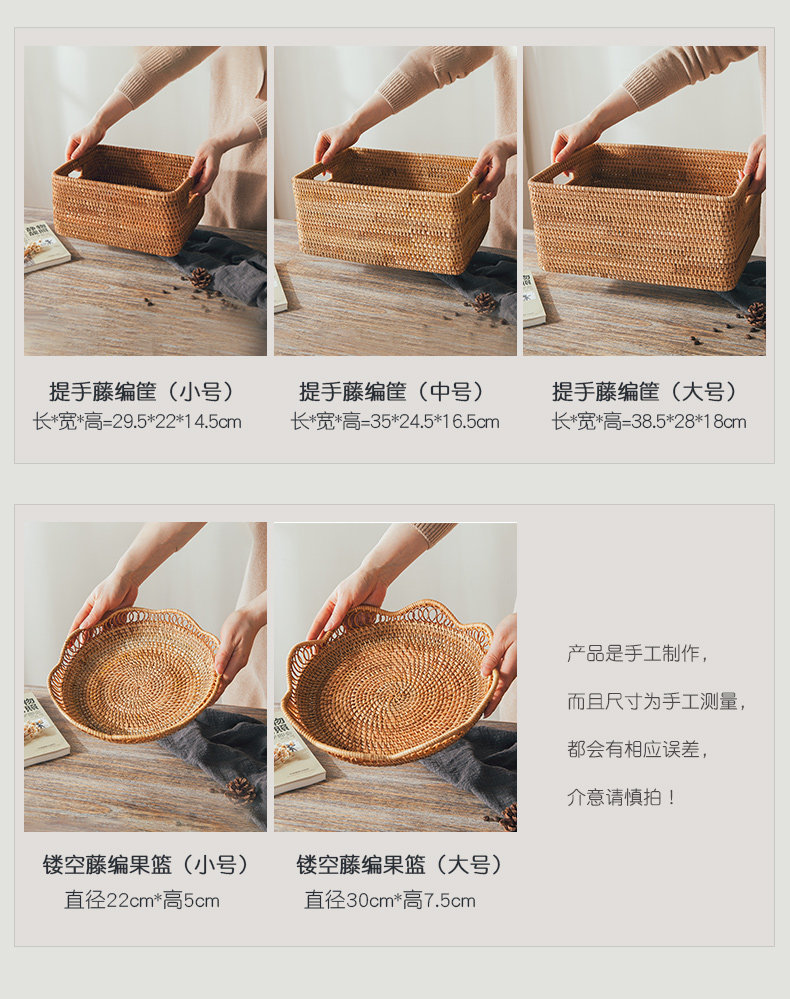 提手藤编筐（小号）
长*宽*高=29.5*22*14.5cm

提手藤编筐（中号）
长*宽*高=35*24.5*16.5cm

提手藤编筐（大号）
长*宽*高=38.5*28*18cm

镂空藤编果篮（小号）
直径22cm*高5cm

镂空藤编果篮（大号）
直径30cm*高7.5cm

产品是手工制作，

而且尺寸为手工测量，

都会有相应误差，

介意请慎拍！