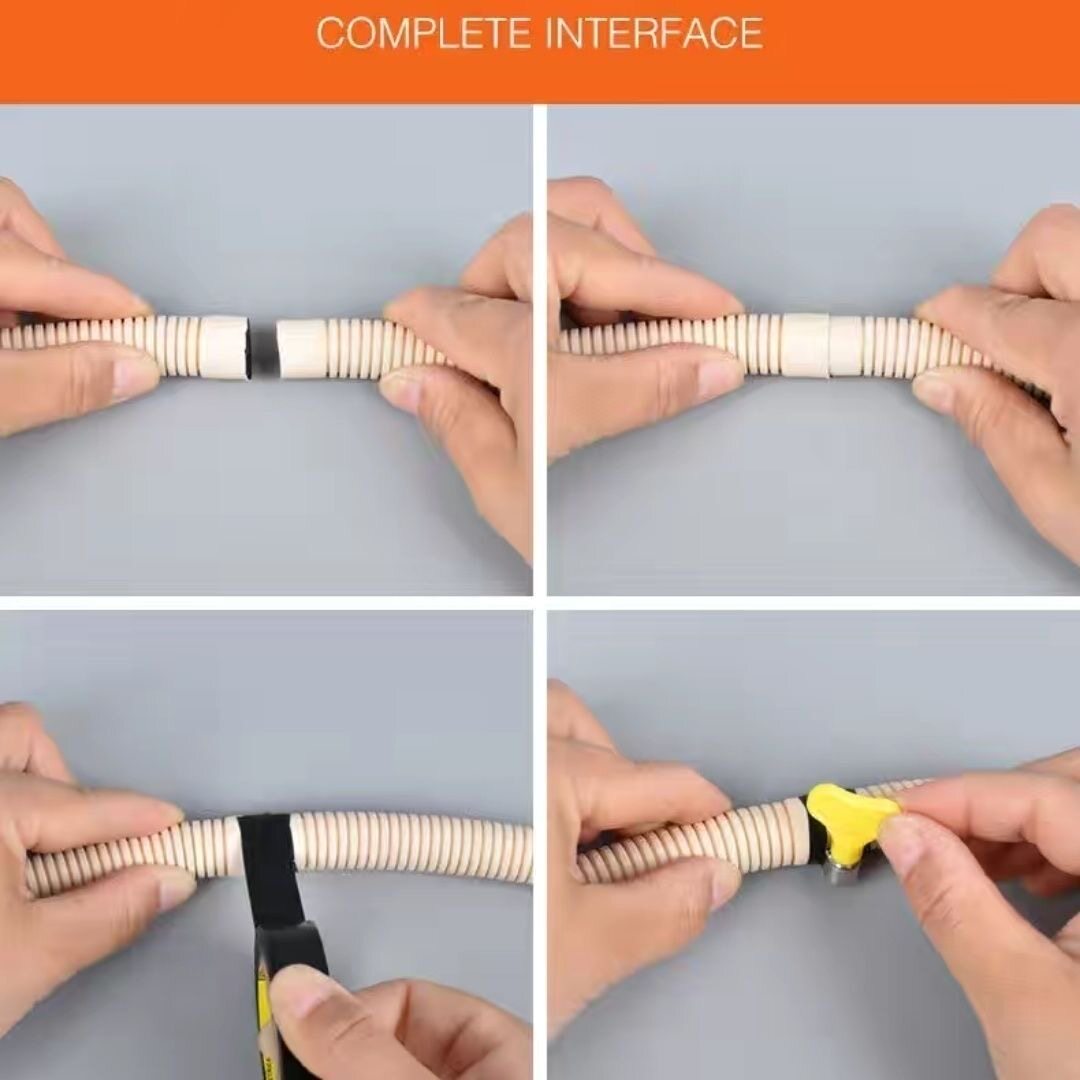 COMPLETE INTERFACE