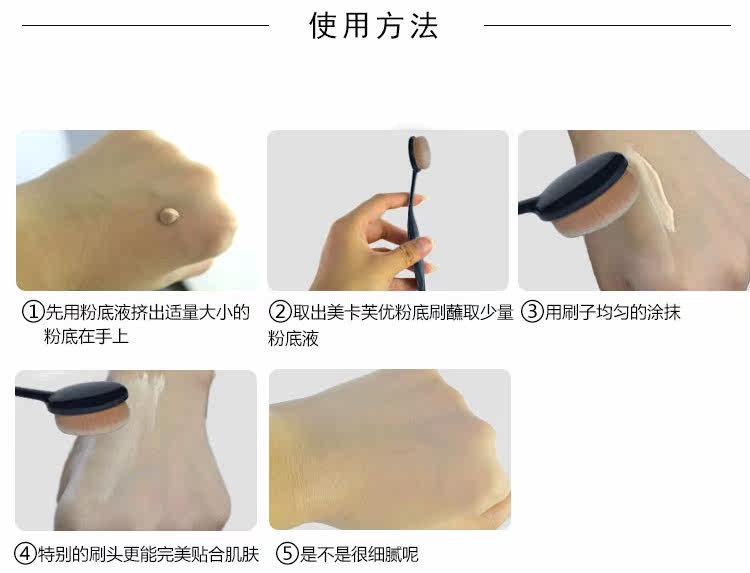 使用方法

①先用粉底液挤出适量大小的粉底在手上

②取出美卡芙优粉底刷蘸取少量粉底液

③用刷子均匀的涂抹

④特别的刷头更能完美贴合肌肤

⑤是不是很细腻呢