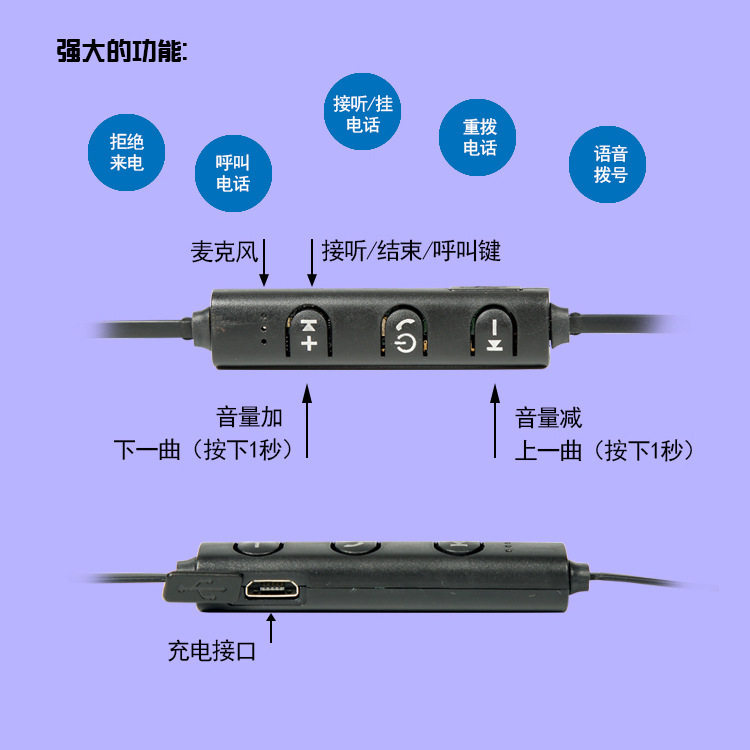 强大的功能:

拒绝来电

呼叫电话

接听/挂电话

重拨电话

语音拨号

麦克风

接听/结束/呼叫键

音量加
下一曲（按下1秒）

音量减
上一曲（按下1秒）

充电接口