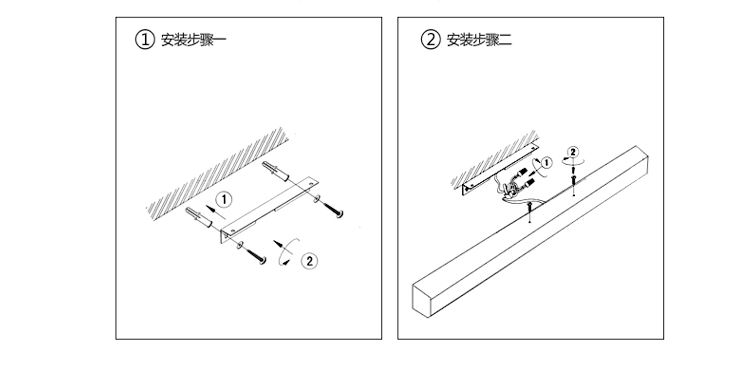 ① 安装步骤一

①

②

② 安装步骤二

①

②