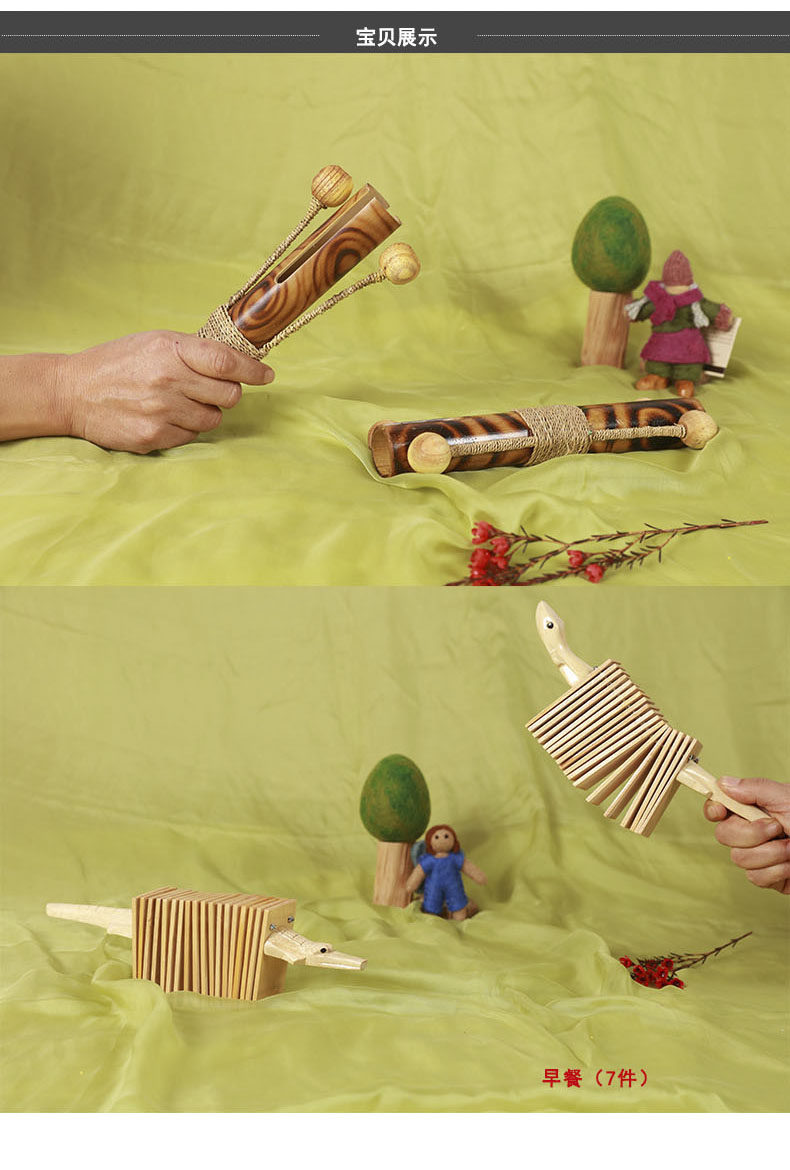 宝贝展示

早餐（7件）