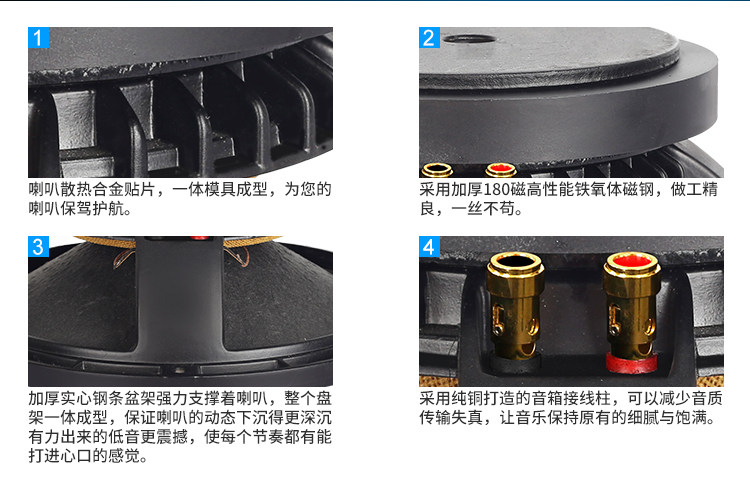 1

喇叭散热合金贴片，一体模具成型，为您的喇叭保驾护航。

2

采用加厚180磁高性能铁氧体磁钢，做工精良，一丝不苟。

3

加厚实心钢条盆架强力支撑着喇叭，整个盘架一体成型，保证喇叭的动态下沉得更深沉有力出来的低音更震撼，使每个节奏都有能打进心口的感觉。

4

采用纯铜打造的音箱接线柱，可以减少音质传输失真，让音乐保持原有的细腻与饱满。