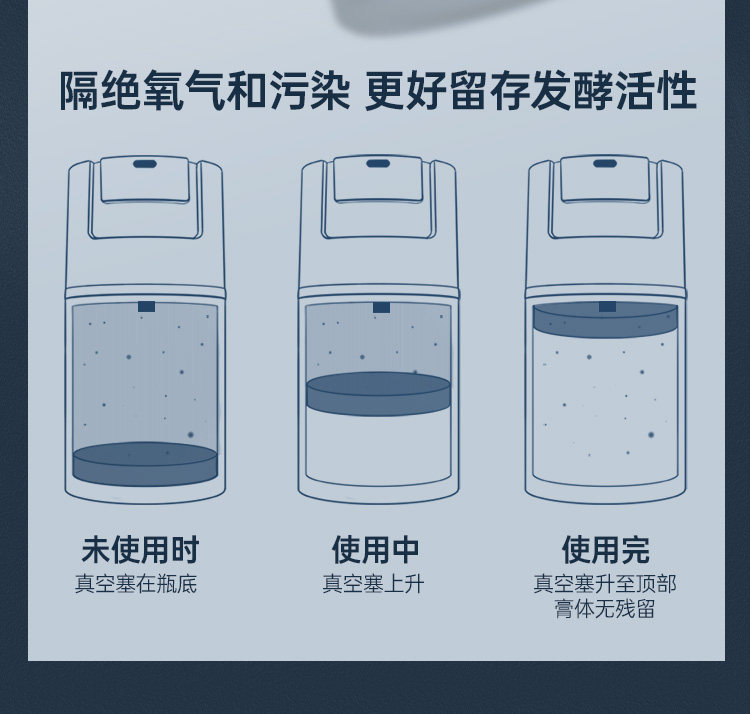 隔绝氧气和污染 更好留存发酵活性

未使用时
真空塞在瓶底

使用中
真空塞上升

使用完
真空塞升至顶部
膏体无残留