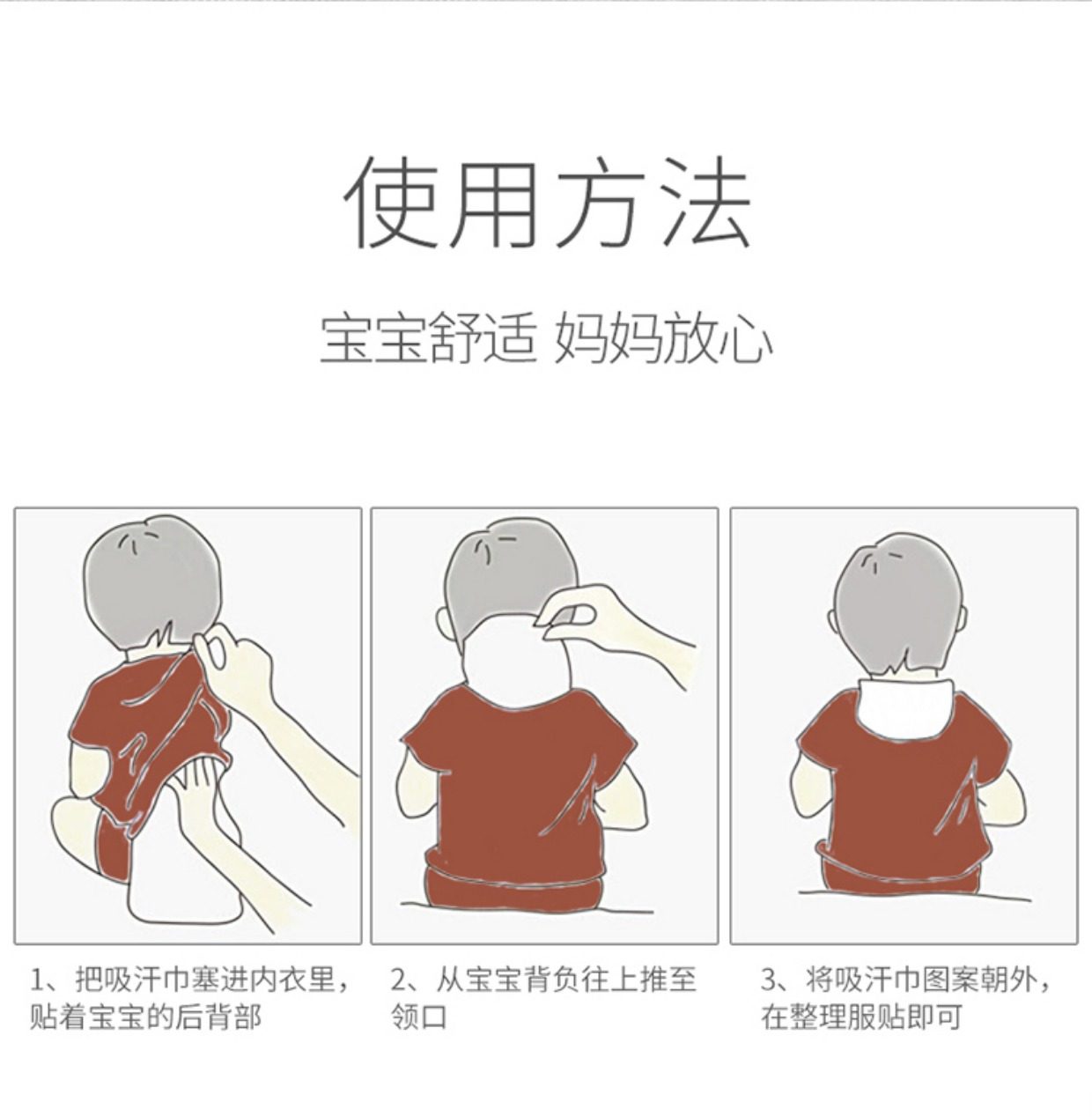 使用方法

宝宝舒适 妈妈放心

1、把吸汗巾塞进内衣里，贴着宝宝的后背部

2、从宝宝背负往上推至领口

3、将吸汗巾图案朝外，在整理服贴即可