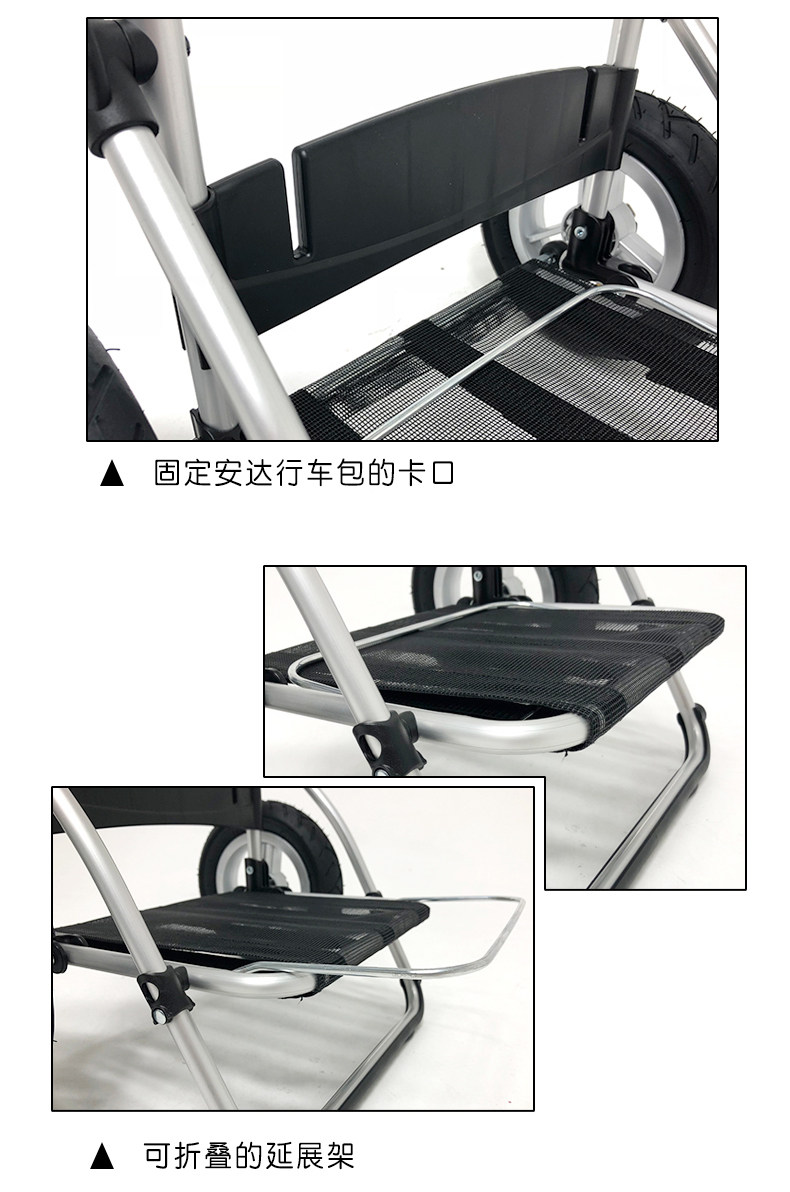 ▲ 固定安达行车包的卡口

▲ 可折叠的延展架