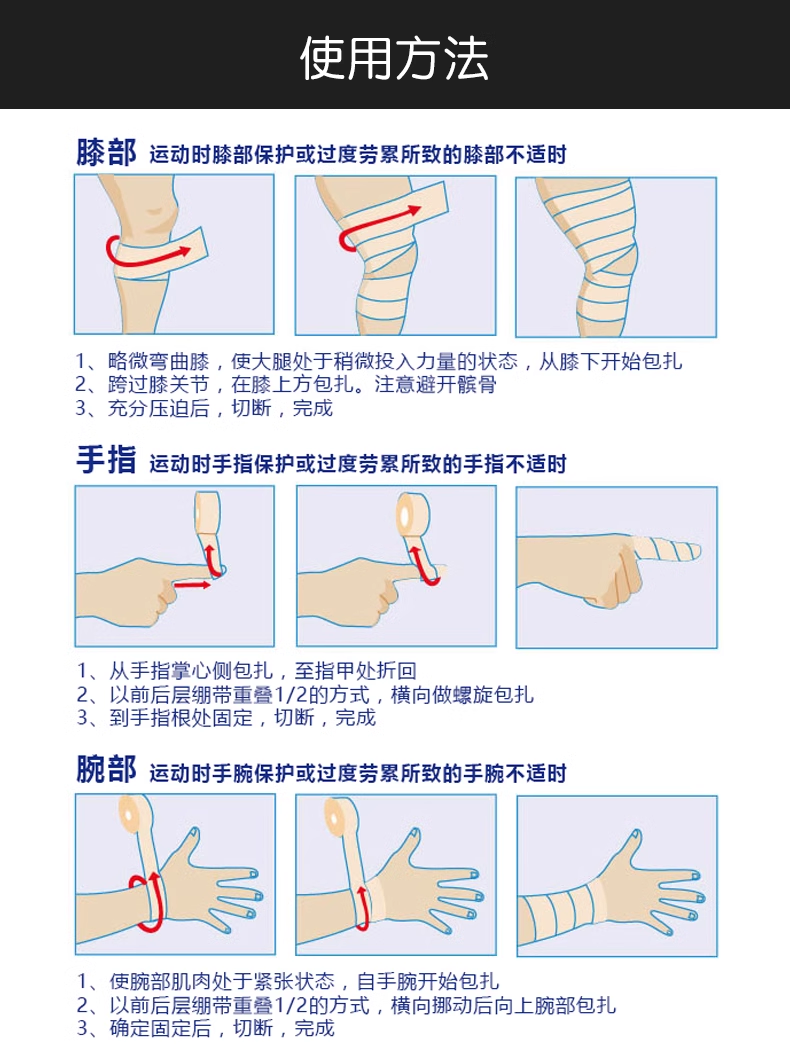 使用方法

膝部 运动时膝部保护或过度劳累所致的膝部不适时

1、略微弯曲膝，使大腿处于稍微投入力量的状态，从膝下开始包扎
2、跨过膝关节，在膝上方包扎。注意避开髌骨
3、充分压迫后，切断，完成

手指 运动时手指保护或过度劳累所致的手指不适时

1、从手指掌心侧包扎，至指甲处折回
2、以前后层绷带重叠1/2的方式，横向做螺旋包扎
3、到手指根处固定，切断，完成

腕部 运动时手腕保护或过度劳累所致的手腕不适时

1、使腕部肌肉处于紧张状态，自手腕开始包扎
2、以前后层绷带重叠1/2的方式，横向挪动后向上腕部包扎
3、确定固定后，切断，完成