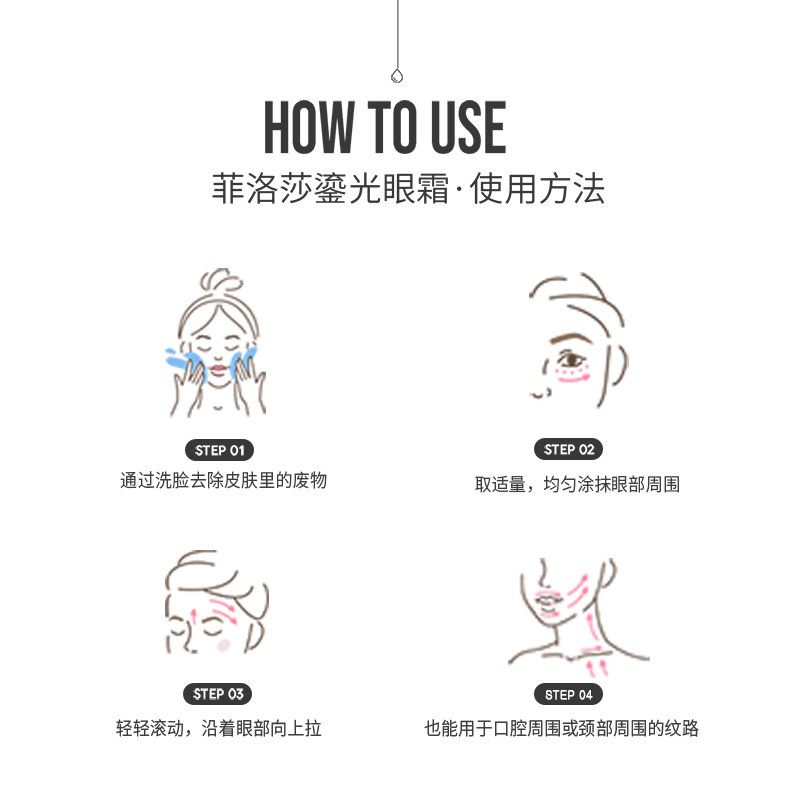 HOW TO USE
菲洛莎鎏光眼霜·使用方法

STEP 01
通过洗脸去除皮肤里的废物

STEP 02
取适量，均匀涂抹眼部周围

STEP 03
轻轻滚动，沿着眼部向上拉

STEP 04
也能用于口腔周围或颈部周围的纹路