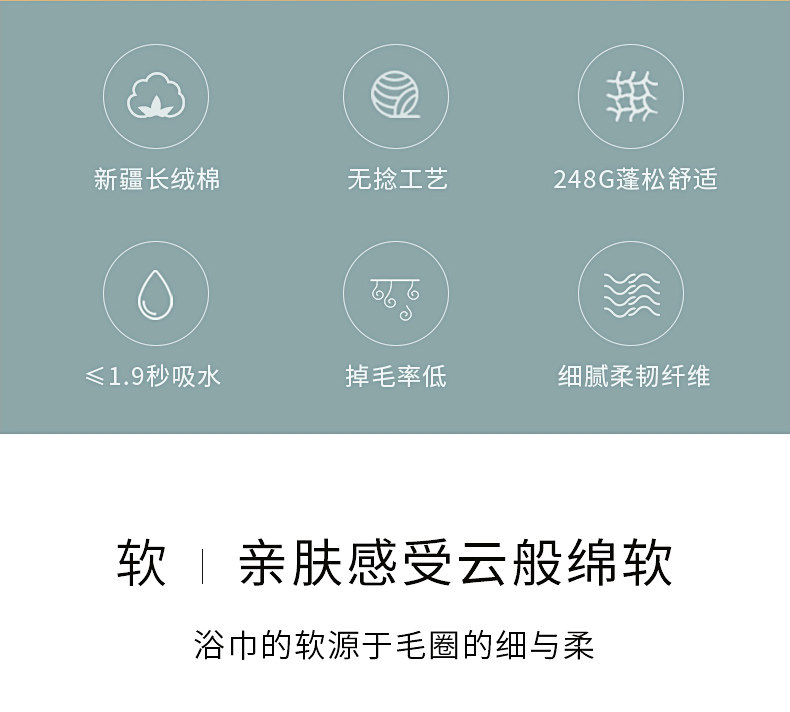 新疆长绒棉

无捻工艺

248G蓬松舒适

≤1.9秒吸水

掉毛率低

细腻柔韧纤维

软 | 亲肤感受云般绵软

浴巾的软源于毛圈的细与柔