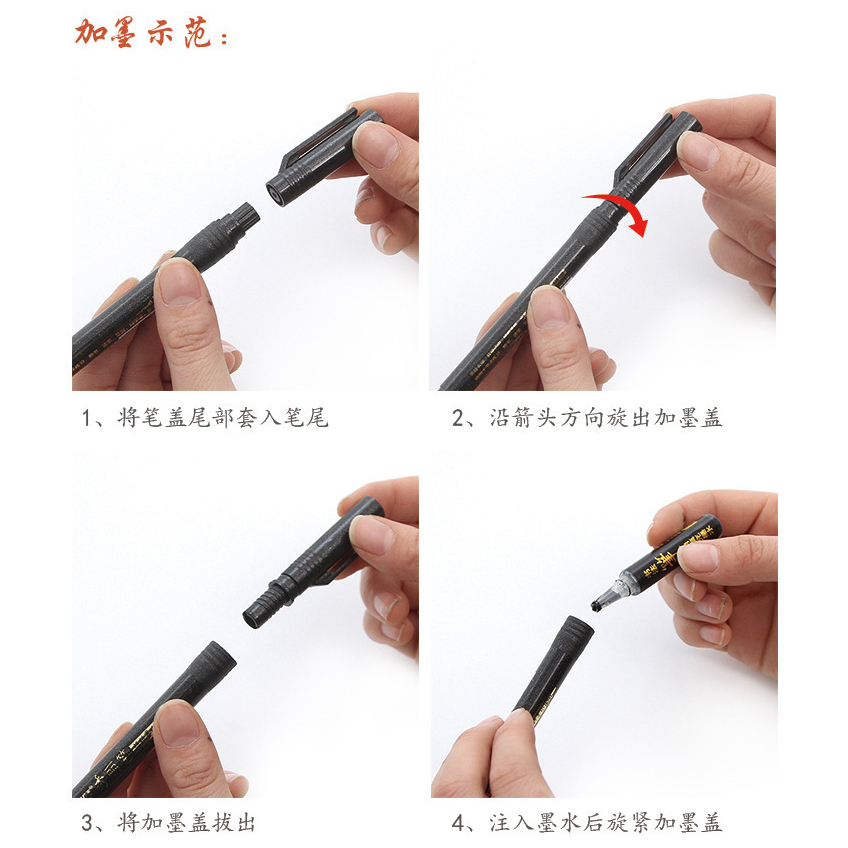 加墨示范：

1、将笔盖尾部套入笔尾

2、沿箭头方向旋出加墨盖

3、将加墨盖拔出

4、注入墨水后旋紧加墨盖