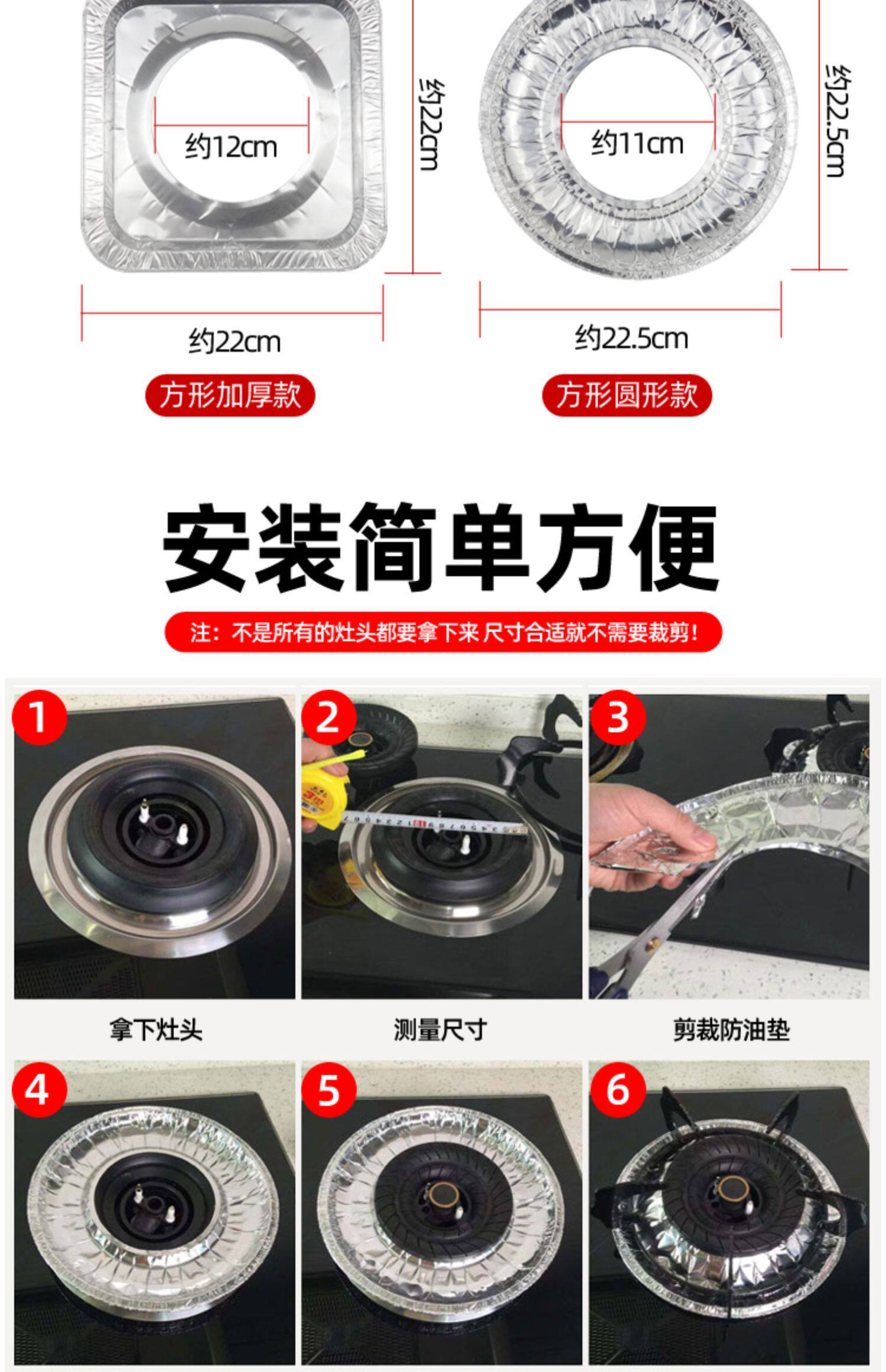 约12cm

约22cm

约22cm

方形加厚款

约11cm

约22.5cm

约22.5cm

方形圆形款

安装简单方便

注：不是所有的灶头都要拿下来 尺寸合适就不需要裁剪！

1

2

3

拿下灶头

测量尺寸

剪裁防油垫

4

5

6