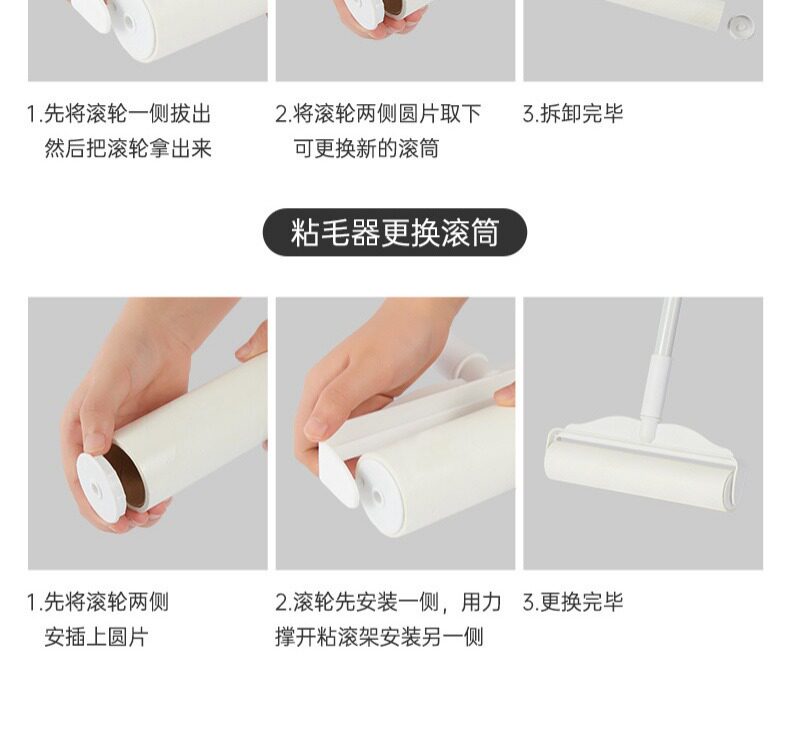 1.先将滚轮一侧拔出
然后把滚轮拿出来

2.将滚轮两侧圆片取下
可更换新的滚筒

3.拆卸完毕

粘毛器更换滚筒

1.先将滚轮两侧
安插上圆片

2.滚轮先安装一侧，用力
撑开粘滚架安装另一侧

3.更换完毕