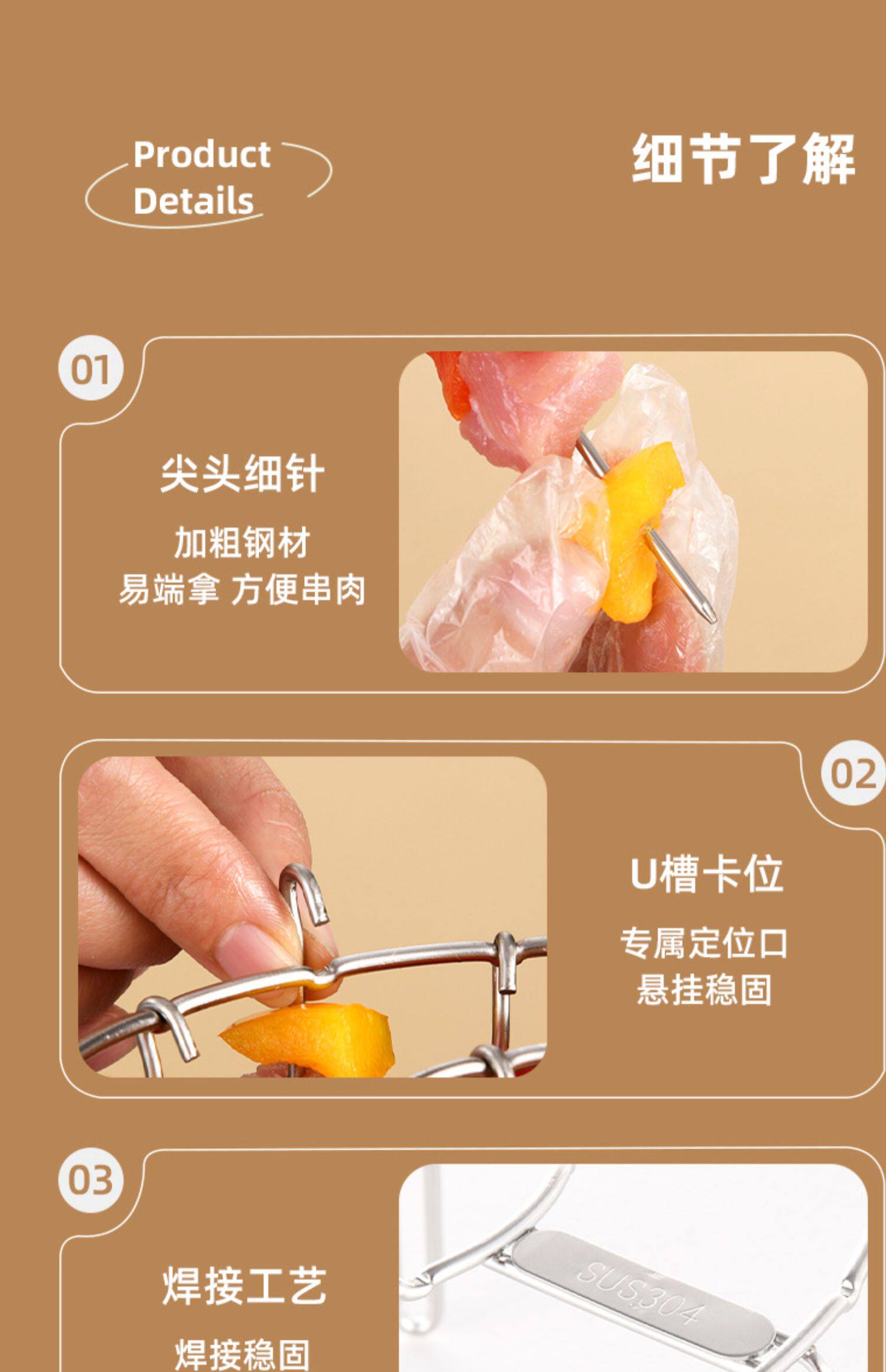 Product Details

细节了解

01

尖头细针

加粗钢材
易端拿 方便串肉

02

U槽卡位

专属定位口
悬挂稳固

03

焊接工艺

焊接稳固

SUS304