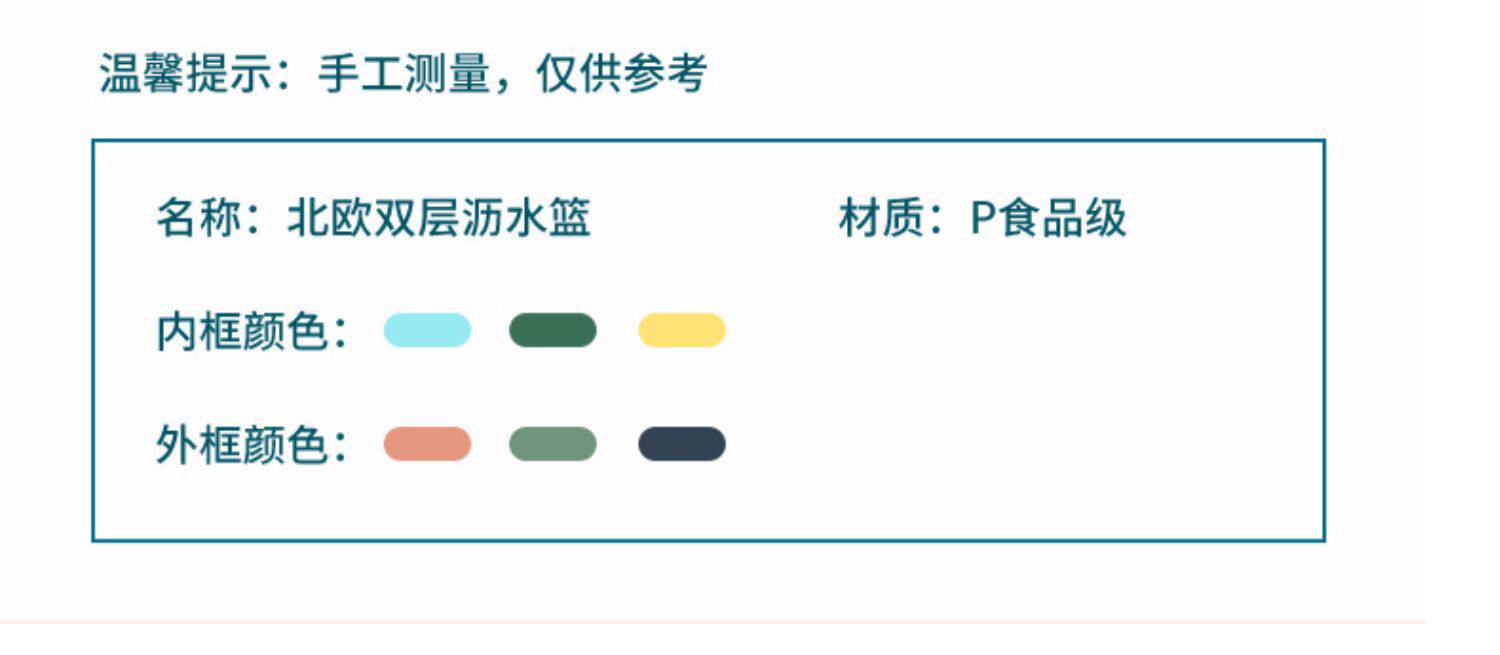 温馨提示：手工测量，仅供参考

名称：北欧双层沥水篮 材质：P食品级

内框颜色：

外框颜色：