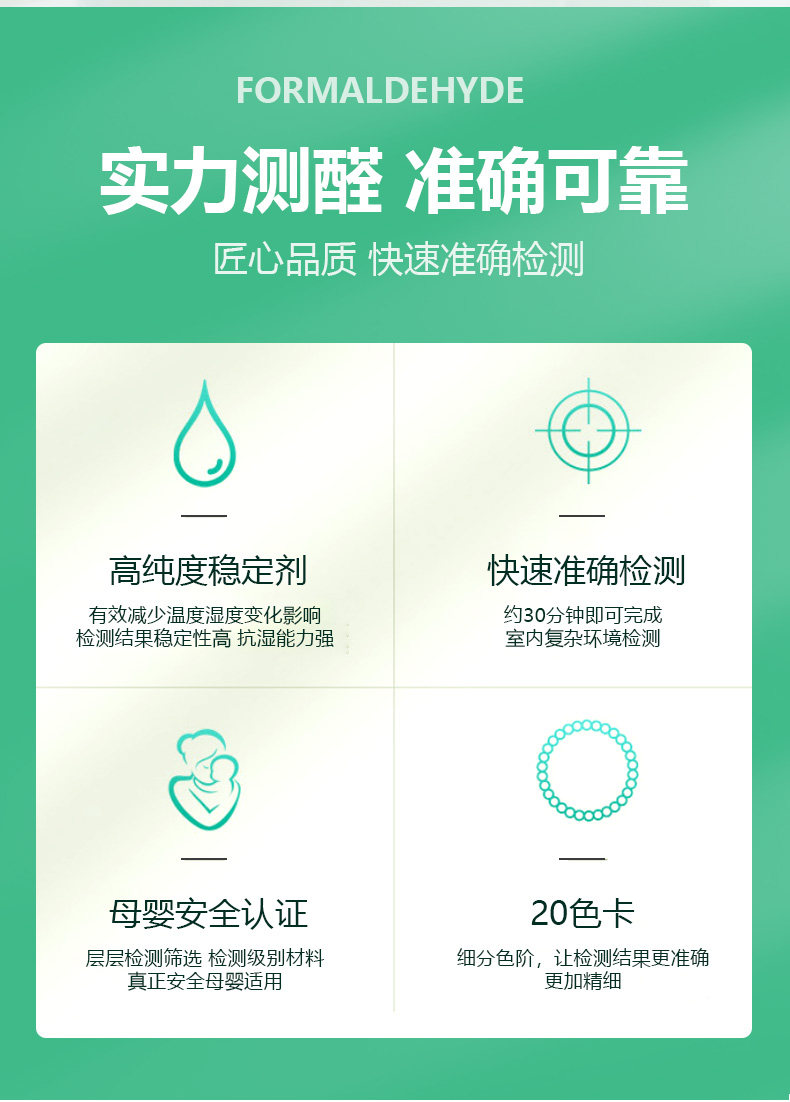 FORMALDEHYDE

实力测醛 准确可靠

匠心品质 快速准确检测

高纯度稳定剂

有效减少温度湿度变化影响
检测结果稳定性高 抗湿能力强

快速准确检测

约30分钟即可完成
室内复杂环境检测

母婴安全认证

层层检测筛选 检测级别材料
真正安全母婴适用

20色卡

细分色阶，让检测结果更准确
更加精细